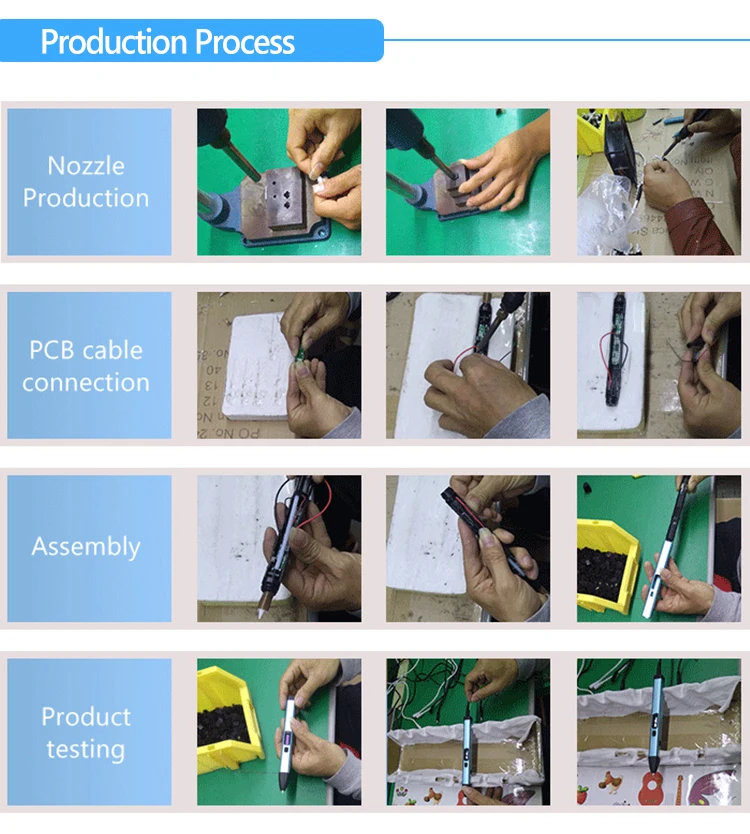 Production Process

Nozzle Production

PCB cable connection

Assembly

Product testing