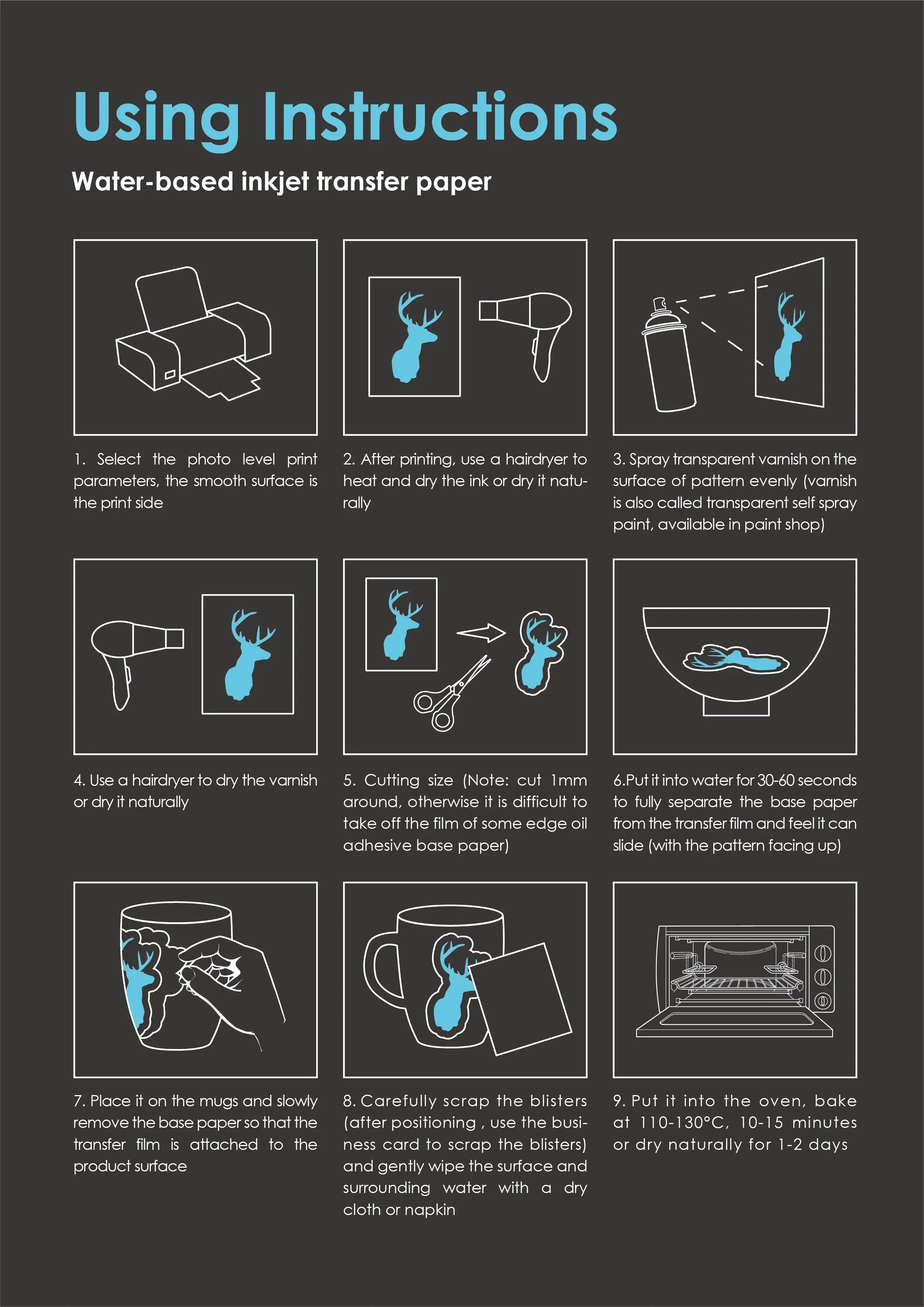 Using Instructions

Water-based inkjet transfer paper

1. Select the photo level print parameters, the smooth surface is the print side

2. After printing, use a hairdryer to heat and dry the ink or dry it naturally

3. Spray transparent varnish on the surface of pattern evenly (varnish is also called transparent self spray paint, available in paint shop)

4. Use a hairdryer to dry the varnish or dry it naturally

5. Cutting size (Note: cut 1mm around, otherwise it is difficult to take off the film of some edge oil adhesive base paper)

6.Put it into water for 30-60 seconds to fully separate the base paper from the transfer film and feel it can slide (with the pattern facing up)

7. Place it on the mugs and slowly remove the base paper so that the transfer film is attached to the product surface

8. Carefully scrap the blisters (after positioning , use the business card to scrap the blisters) and gently wipe the surface and surrounding water with a dry cloth or napkin

9. Put it into the oven, bake at 110-130°C, 10-15 minutes or dry naturally for 1-2 days