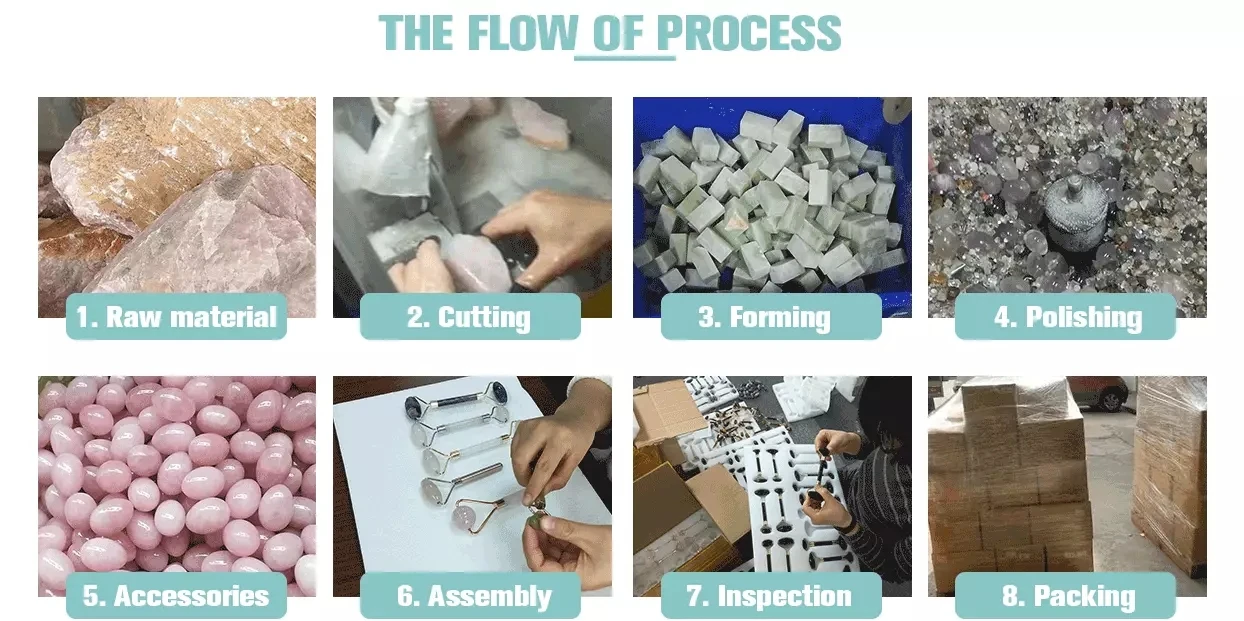 THE FLOW OF PROCESS

1. Raw material

2. Cutting

3. Forming

4. Polishing

5. Accessories

6. Assembly

7. Inspection

8. Packing