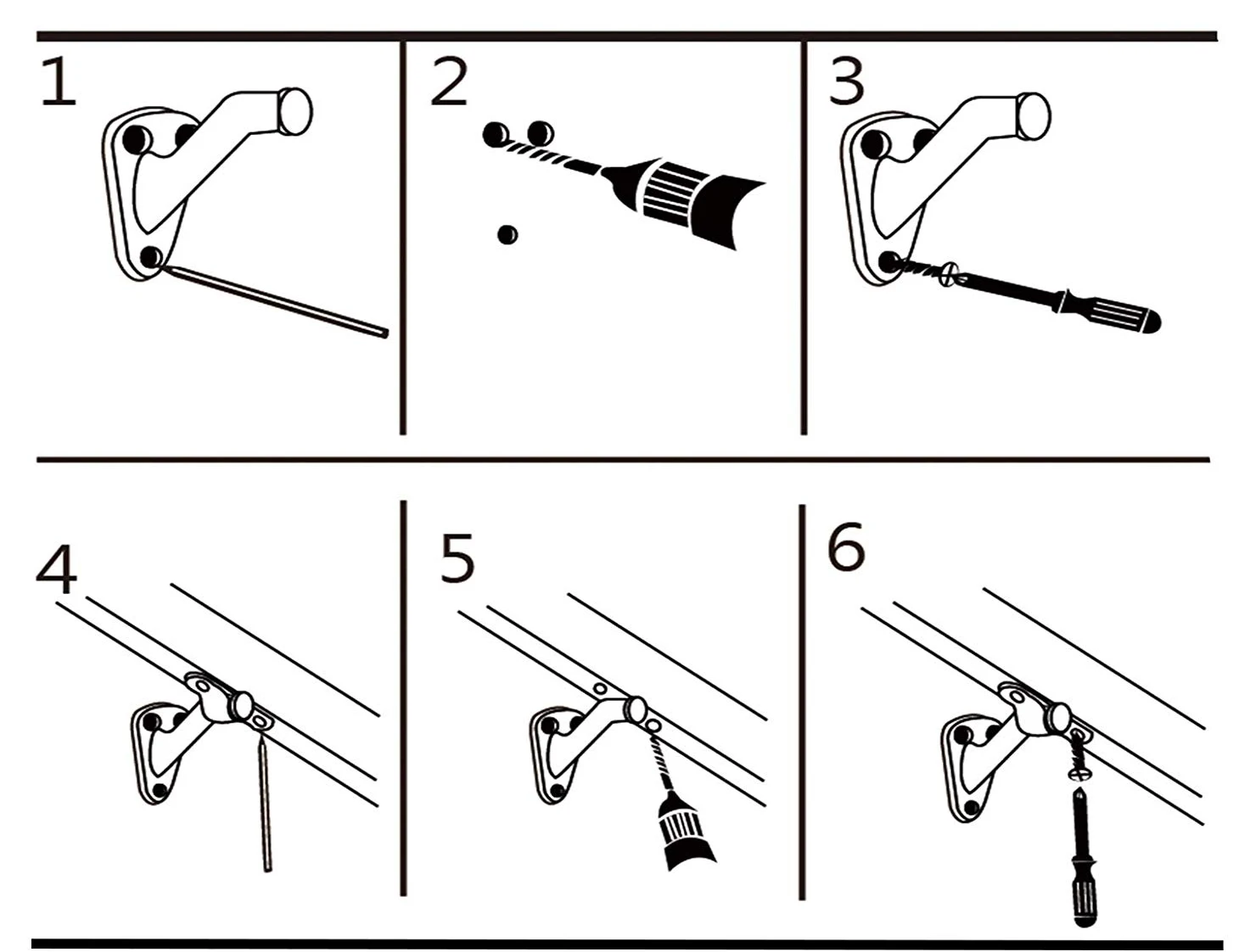 1

2

3

4

5

6