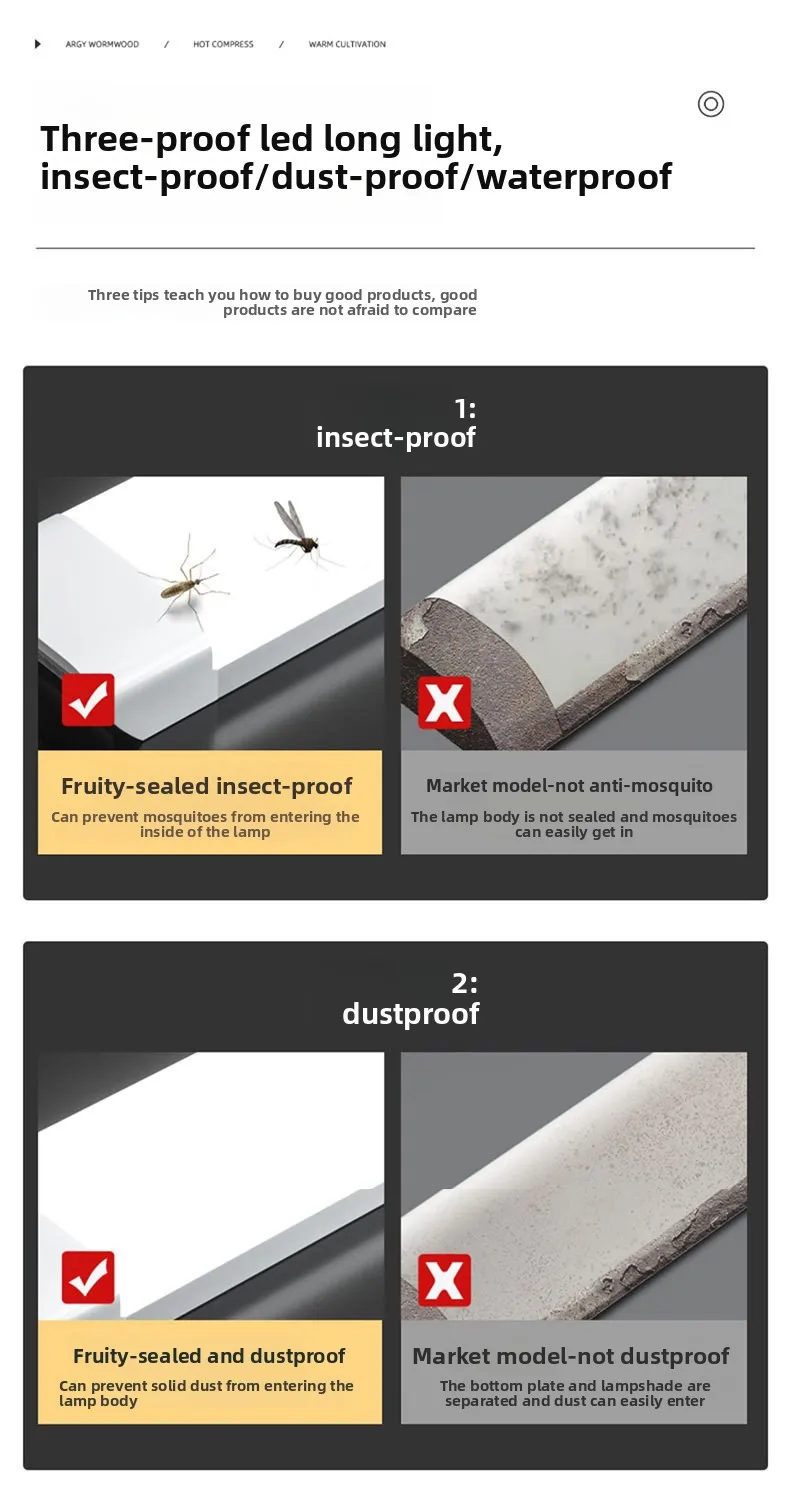 ARGY WORMWOOD / HOT COMPRESS / WARM CULTIVATION

Three-proof led long light, insect-proof/dust-proof/waterproof

Three tips teach you how to buy good products, good products are not afraid to compare

1:
insect-proof

Fruity-sealed insect-proof
Can prevent mosquitoes from entering the inside of the lamp

Market model-not anti-mosquito
The lamp body is not sealed and mosquitoes can easily get in

2:
dustproof

Fruity-sealed and dustproof
Can prevent solid dust from entering the lamp body

Market model-not dustproof
The bottom plate and lampshade are separated and dust can easily enter