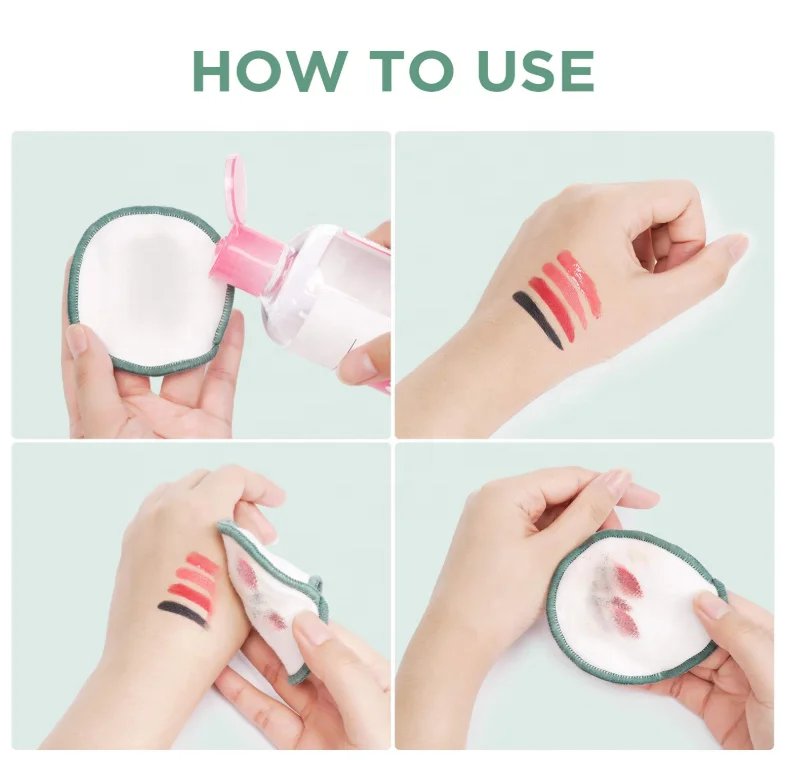 HOW TO USE