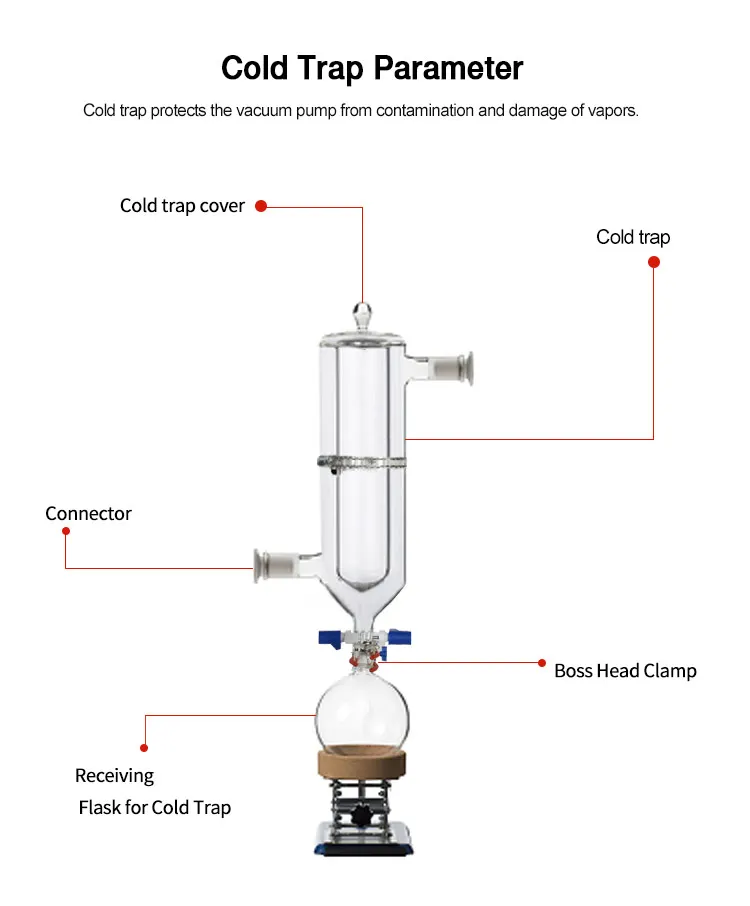 Cold Trap Parameter

Cold trap protects the vacuum pump from contamination and damage of vapors.

Cold trap cover

Cold trap

Connector

Boss Head Clamp

Receiving Flask for Cold Trap