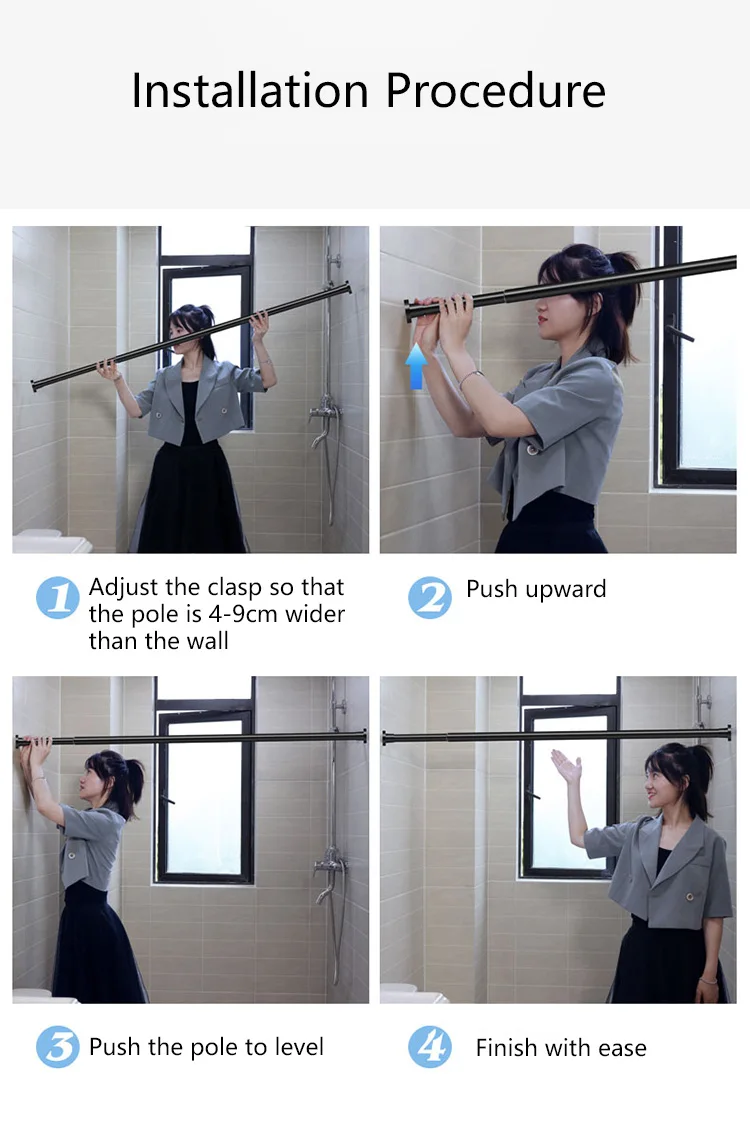 Installation Procedure

1 Adjust the clasp so that the pole is 4-9cm wider than the wall

2 Push upward

3 Push the pole to level

4 Finish with ease