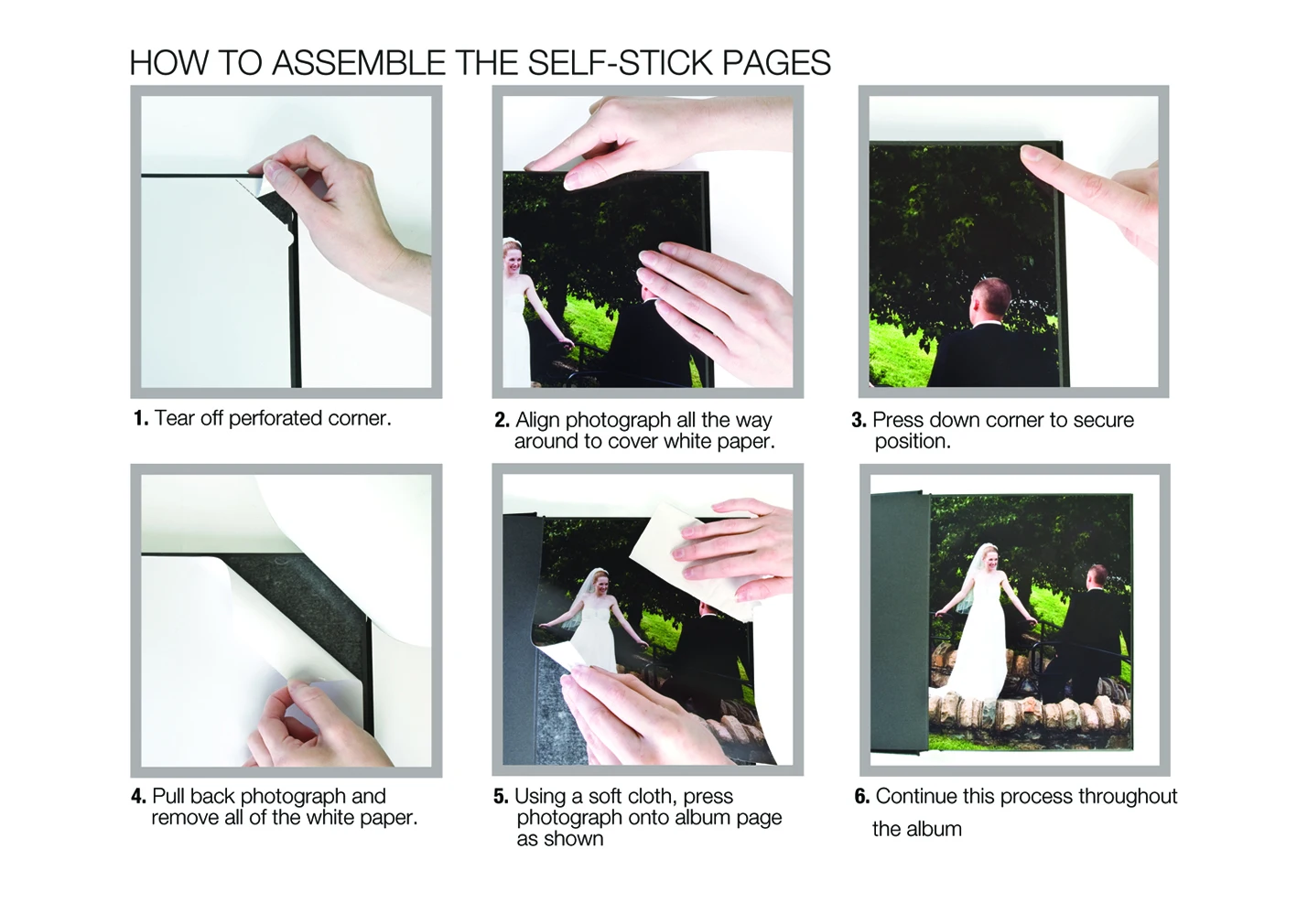 HOW TO ASSEMBLE THE SELF-STICK PAGES

1. Tear off perforated corner.

2. Align photograph all the way around to cover white paper.

3. Press down corner to secure position.

4. Pull back photograph and remove all of the white paper.

5. Using a soft cloth, press photograph onto album page as shown

6. Continue this process throughout the album