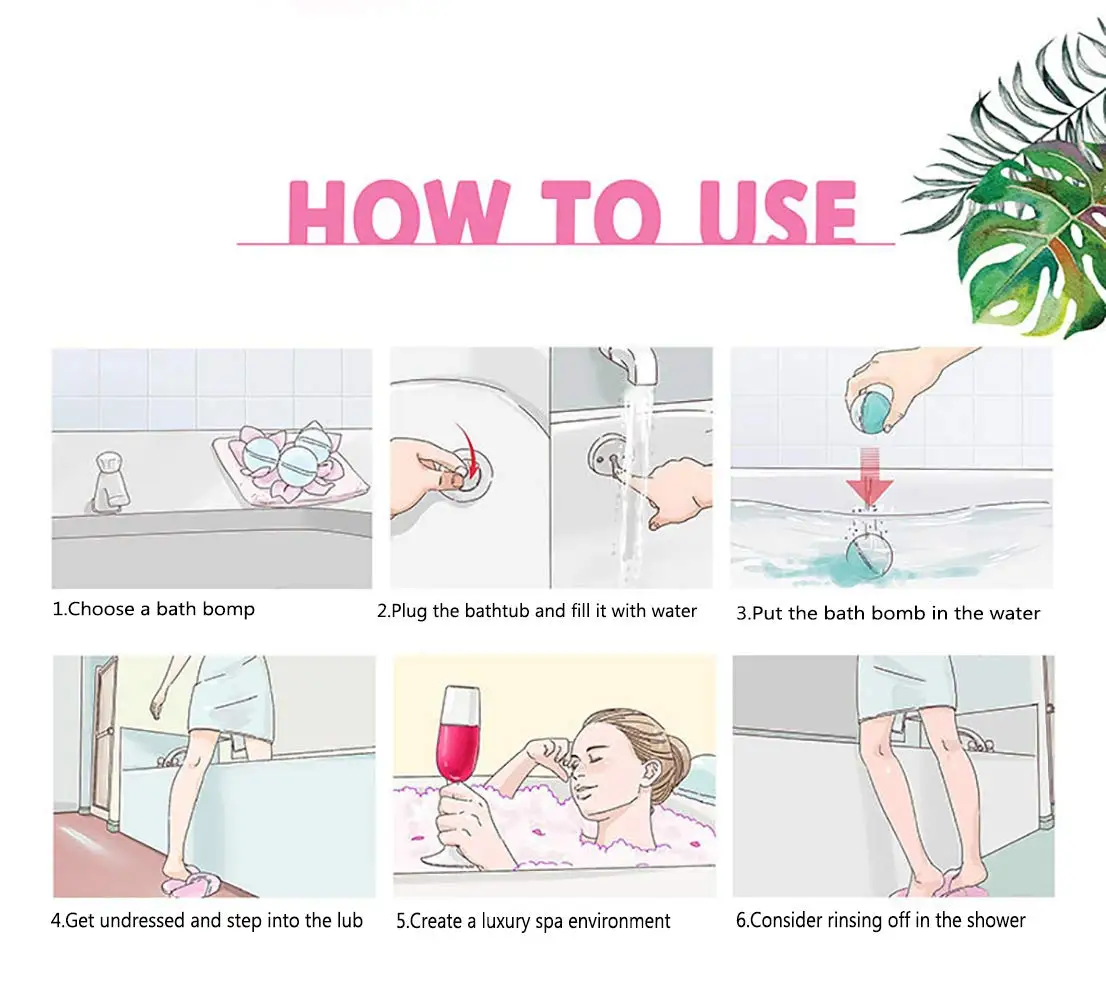 HOW TO USE

1.Choose a bath bomp

2.Plug the bathtub and fill it with water

3.Put the bath bomb in the water

4.Get undressed and step into the lub

5.Create a luxury spa environment

6.Consider rinsing off in the shower