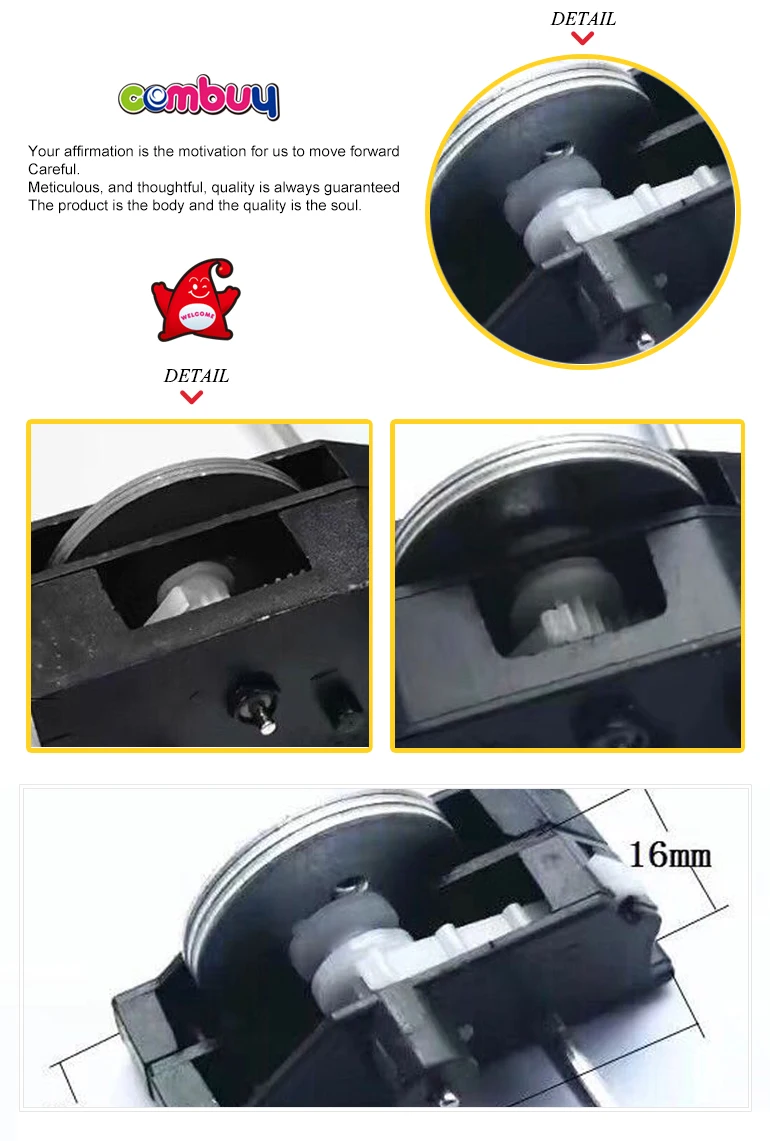 combuy

Your affirmation is the motivation for us to move forward
Careful.
Meticulous, and thoughtful, quality is always guaranteed
The product is the body and the quality is the soul.

WELCOME

DETAIL

DETAIL

16mm