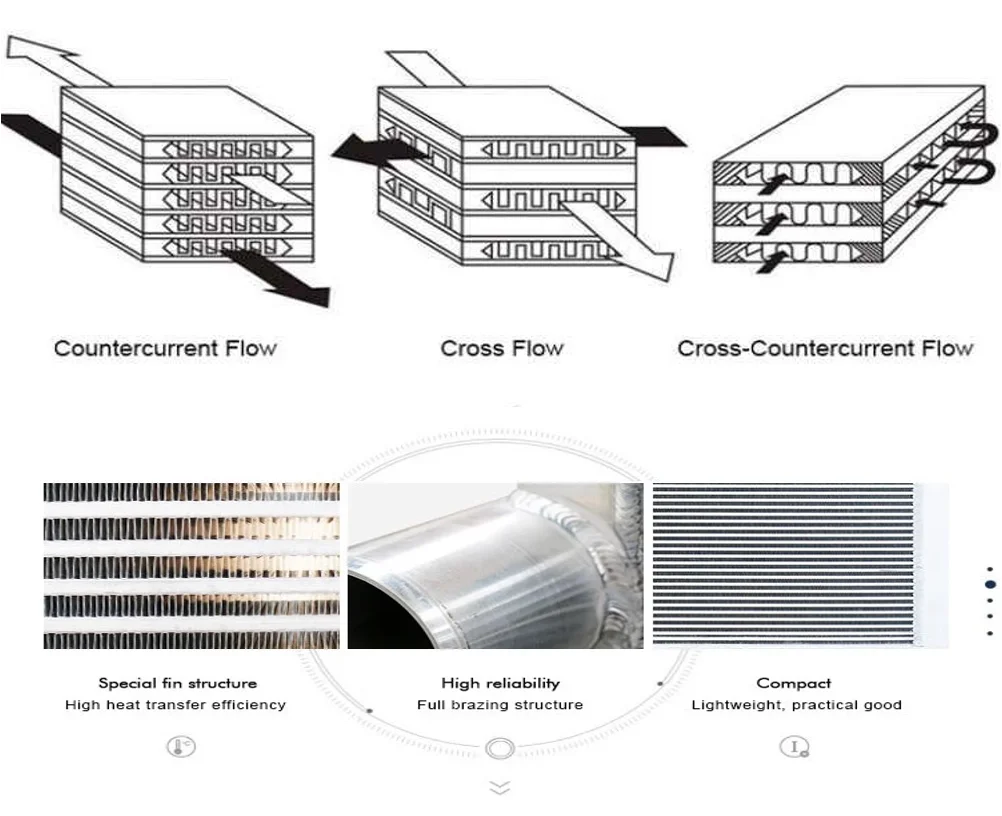 Countercurrent Flow

Cross Flow

Cross-Countercurrent Flow

Special fin structure
High heat transfer efficiency

High reliability
Full brazing structure

Compact
Lightweight, practical good