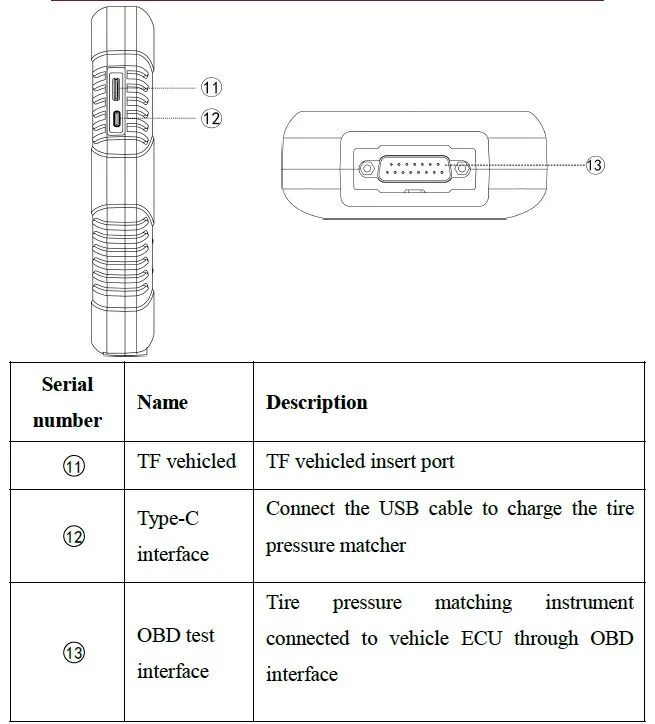 ⑪
⑫
⑬

| Serial number | Name | Description |
|---|---|---|
| ⑪ | TF vehicled | TF vehicled insert port |
| ⑫ | Type-C interface | Connect the USB cable to charge the tire pressure matcher |
| ⑬ | OBD test interface | Tire pressure matching instrument connected to vehicle ECU through OBD interface |