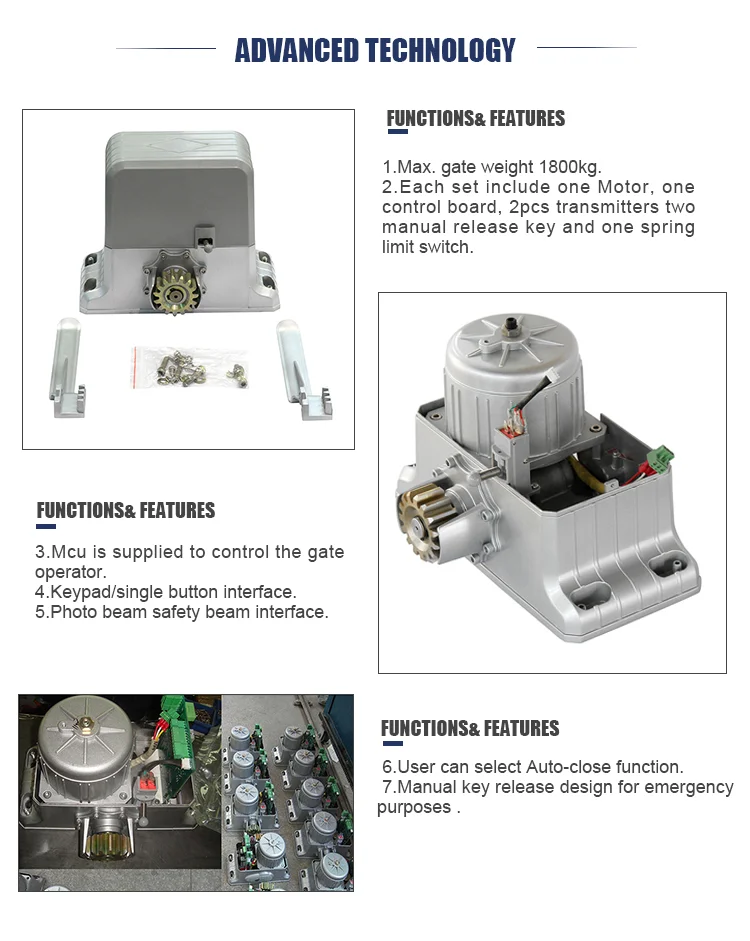 ADVANCED TECHNOLOGY

FUNCTIONS& FEATURES

1.Max. gate weight 1800kg.
2.Each set include one Motor, one control board, 2pcs transmitters two manual release key and one spring limit switch.

FUNCTIONS& FEATURES

3.Mcu is supplied to control the gate operator.
4.Keypad/single button interface.
5.Photo beam safety beam interface.

FUNCTIONS& FEATURES

6.User can select Auto-close function.
7.Manual key release design for emergency purposes .