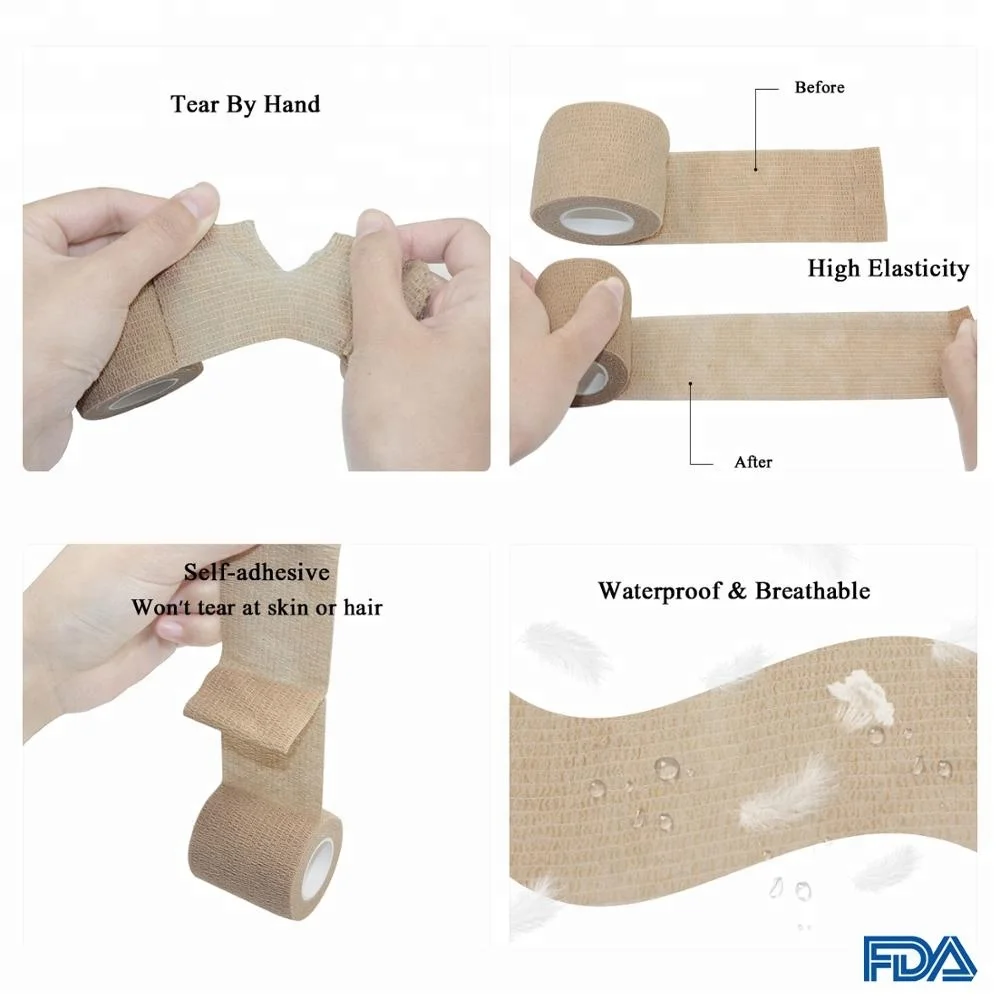 Tear By Hand

Before

High Elasticity

After

Self-adhesive
Won't tear at skin or hair

Waterproof & Breathable

FDA