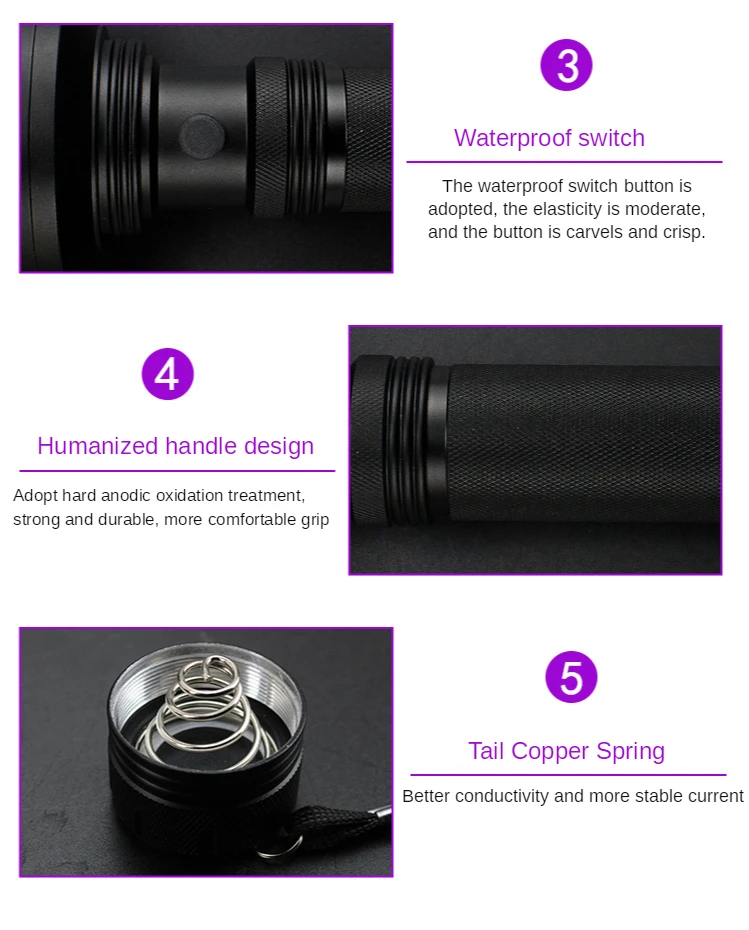 3

Waterproof switch

The waterproof switch button is adopted, the elasticity is moderate, and the button is carvels and crisp.

4

Humanized handle design

Adopt hard anodic oxidation treatment, strong and durable, more comfortable grip

5

Tail Copper Spring

Better conductivity and more stable current