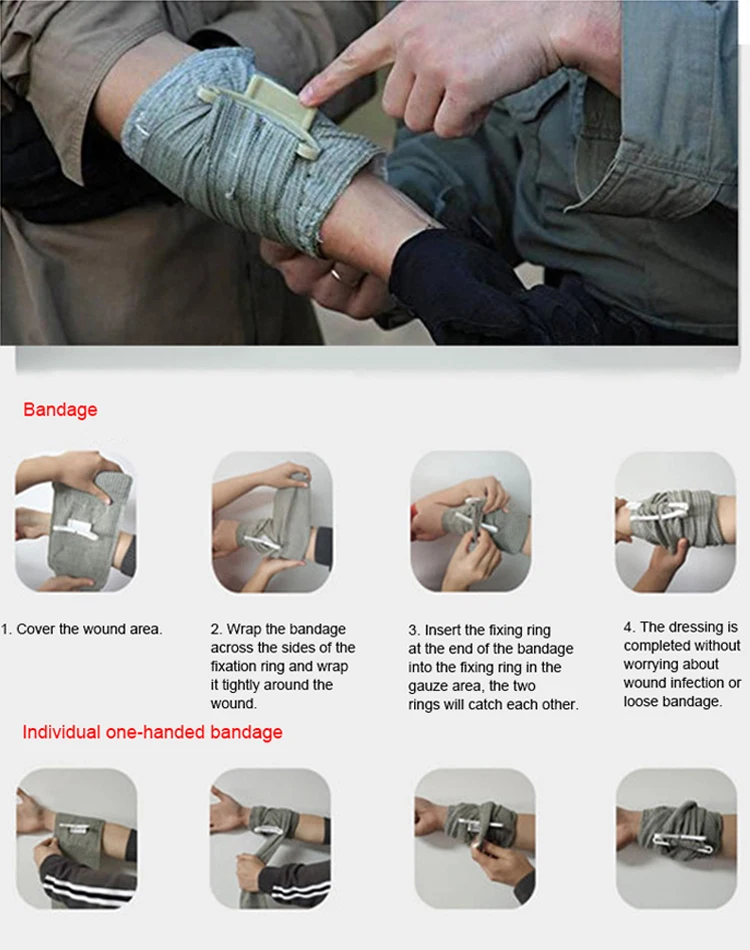 Bandage

1. Cover the wound area.

2. Wrap the bandage across the sides of the fixation ring and wrap it tightly around the wound.

3. Insert the fixing ring at the end of the bandage into the fixing ring in the gauze area, the two rings will catch each other.

4. The dressing is completed without worrying about wound infection or loose bandage.

Individual one-handed bandage