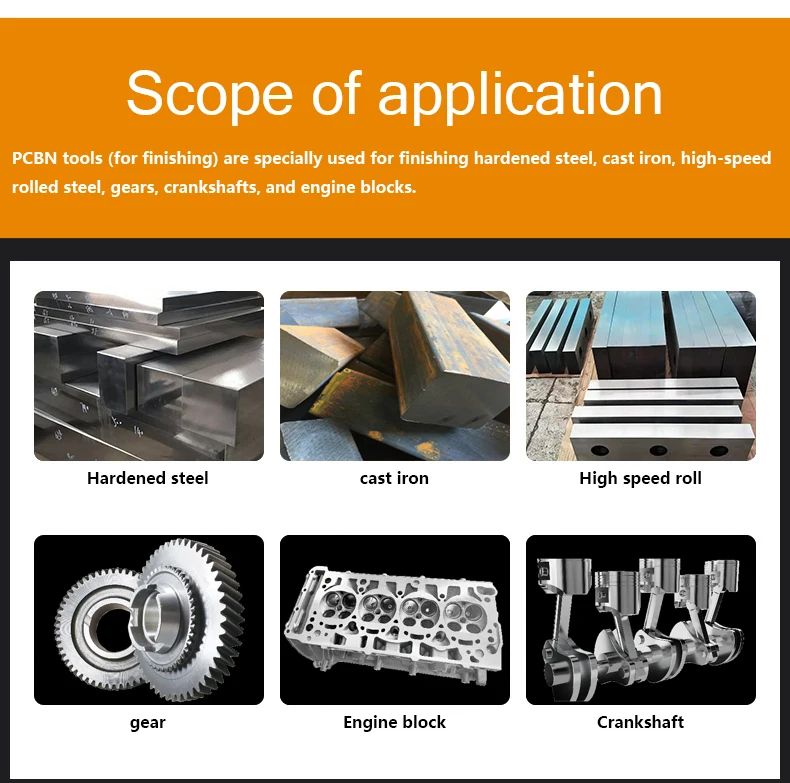 Scope of application

PCBN tools (for finishing) are specially used for finishing hardened steel, cast iron, high-speed rolled steel, gears, crankshafts, and engine blocks.

Hardened steel

cast iron

High speed roll

gear

Engine block

Crankshaft