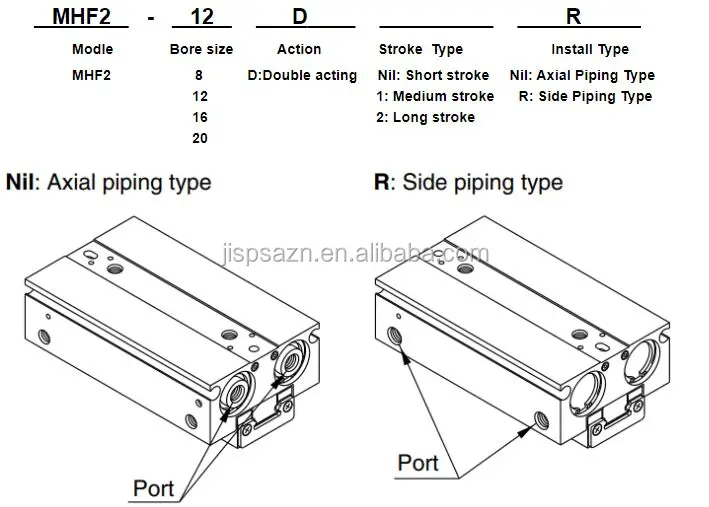 MHF2 - 12 D R

| Modle | Bore size | Action | Stroke Type | Install Type |
|---|---|---|---|---|
| MHF2 | 8 | D:Double acting | Nil: Short stroke | Nil: Axial Piping Type |
| | 12 | | 1: Medium stroke | R: Side Piping Type |
| | 16 | | 2: Long stroke | |
| | 20 | | | |

Nil: Axial piping type

R: Side piping type

jispsazn.en.alibaba.com

Port

Port