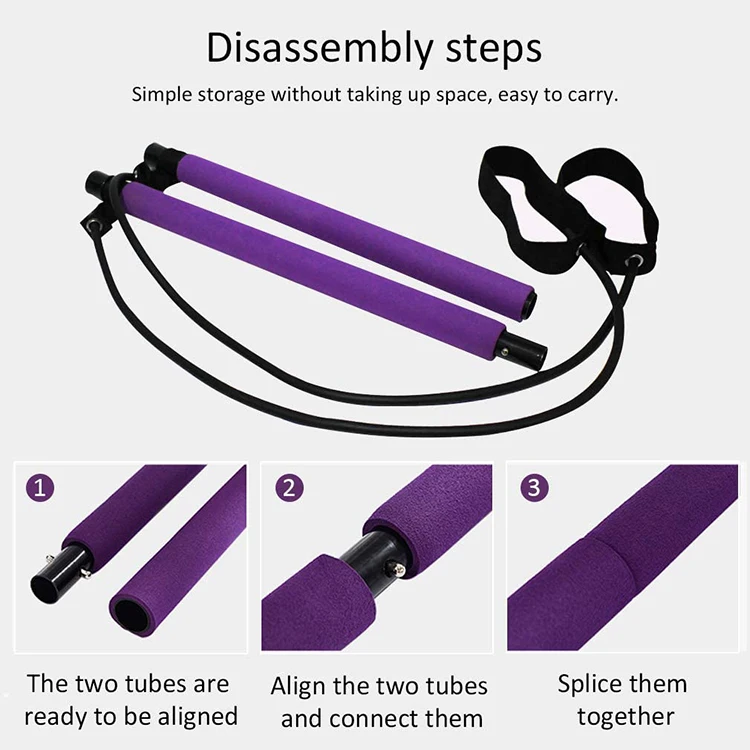 Disassembly steps

Simple storage without taking up space, easy to carry.

1

The two tubes are ready to be aligned

2

Align the two tubes and connect them

3

Splice them together