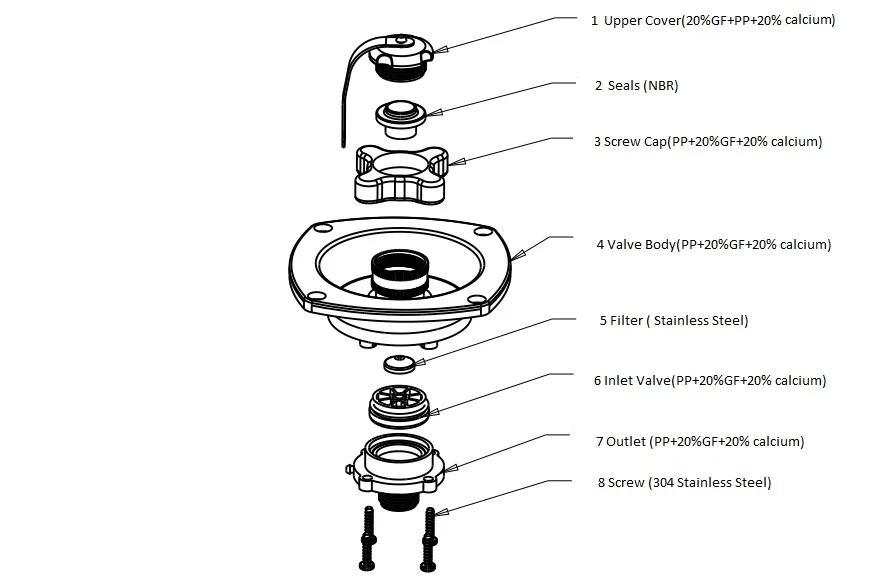 1 Upper Cover(20%GF+PP+20% calcium)

2 Seals (NBR)

3 Screw Cap(PP+20%GF+20% calcium)

4 Valve Body(PP+20%GF+20% calcium)

5 Filter ( Stainless Steel)

6 Inlet Valve(PP+20%GF+20% calcium)

7 Outlet (PP+20%GF+20% calcium)

8 Screw (304 Stainless Steel)