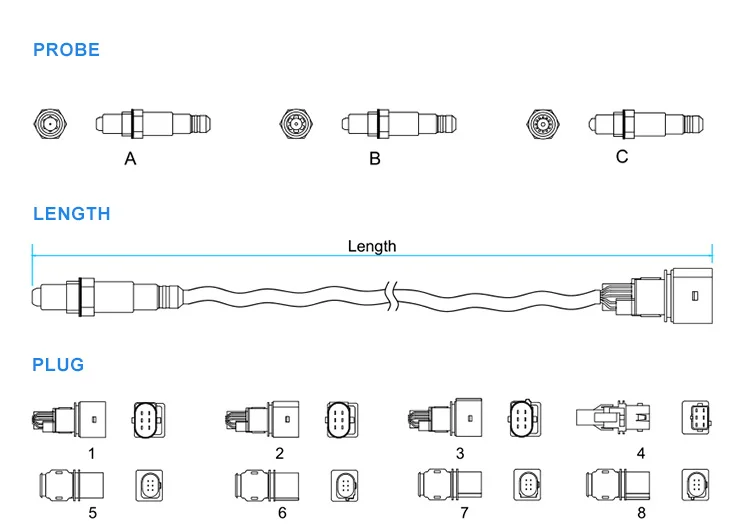 PROBE

A

B

C

LENGTH

Length

PLUG

1

2

3

4

5

6

7

8