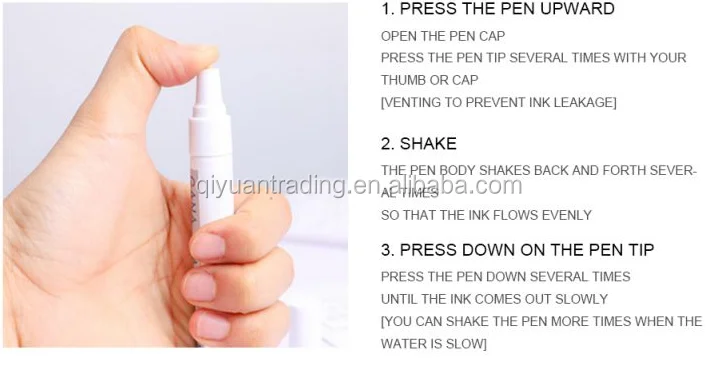 1. PRESS THE PEN UPWARD

OPEN THE PEN CAP
PRESS THE PEN TIP SEVERAL TIMES WITH YOUR THUMB OR CAP
[VENTING TO PREVENT INK LEAKAGE]

2. SHAKE

THE PEN BODY SHAKES BACK AND FORTH SEVERAL TIMES
SO THAT THE INK FLOWS EVENLY

qiyuantrading.en.alibaba.com

3. PRESS DOWN ON THE PEN TIP

PRESS THE PEN DOWN SEVERAL TIMES
UNTIL THE INK COMES OUT SLOWLY
[YOU CAN SHAKE THE PEN MORE TIMES WHEN THE WATER IS SLOW]