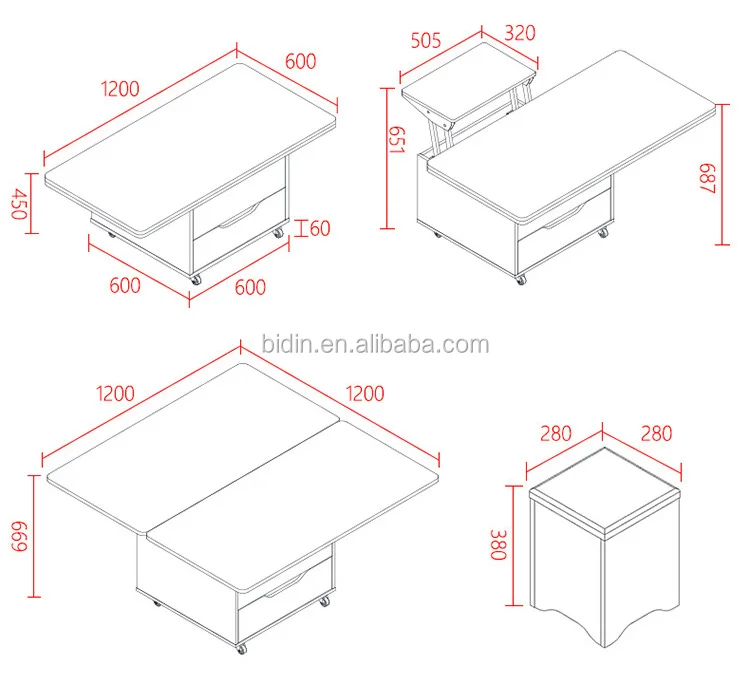 1200
600
450
60
600
600

505
320
651
687

bidin.en.alibaba.com

1200
1200
699

280
280
380