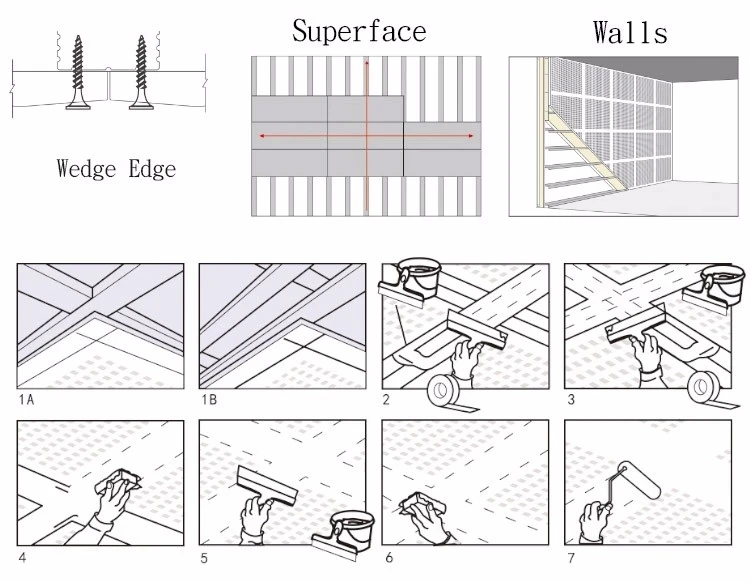 Wedge Edge

Superface

Walls

1A

1B

2

3

4

5

6

7