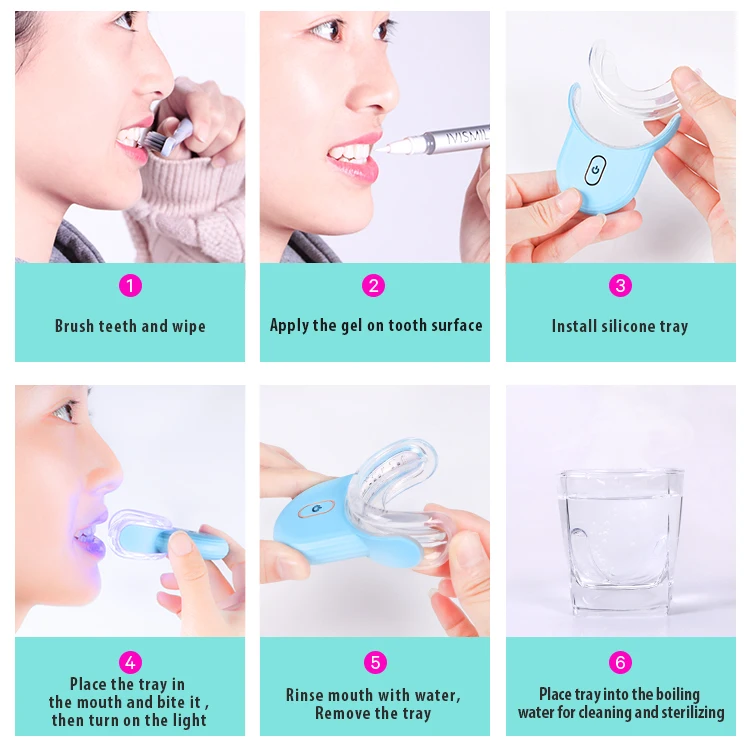 IVISMIL

1
Brush teeth and wipe

2
Apply the gel on tooth surface

3
Install silicone tray

4
Place the tray in the mouth and bite it , then turn on the light

5
Rinse mouth with water, Remove the tray

6
Place tray into the boiling water for cleaning and sterilizing