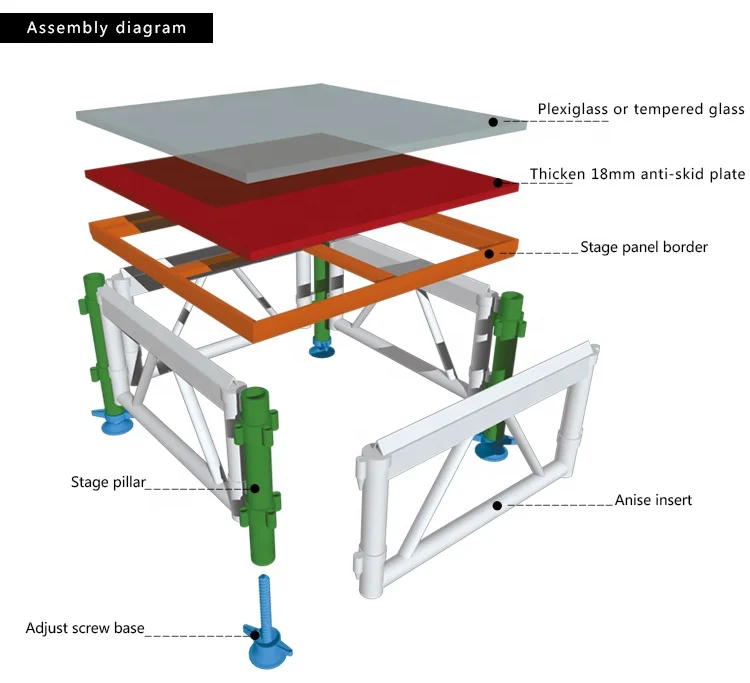 Assembly diagram

Plexiglass or tempered glass

Thicken 18mm anti-skid plate

Stage panel border

Stage pillar

Anise insert

Adjust screw base