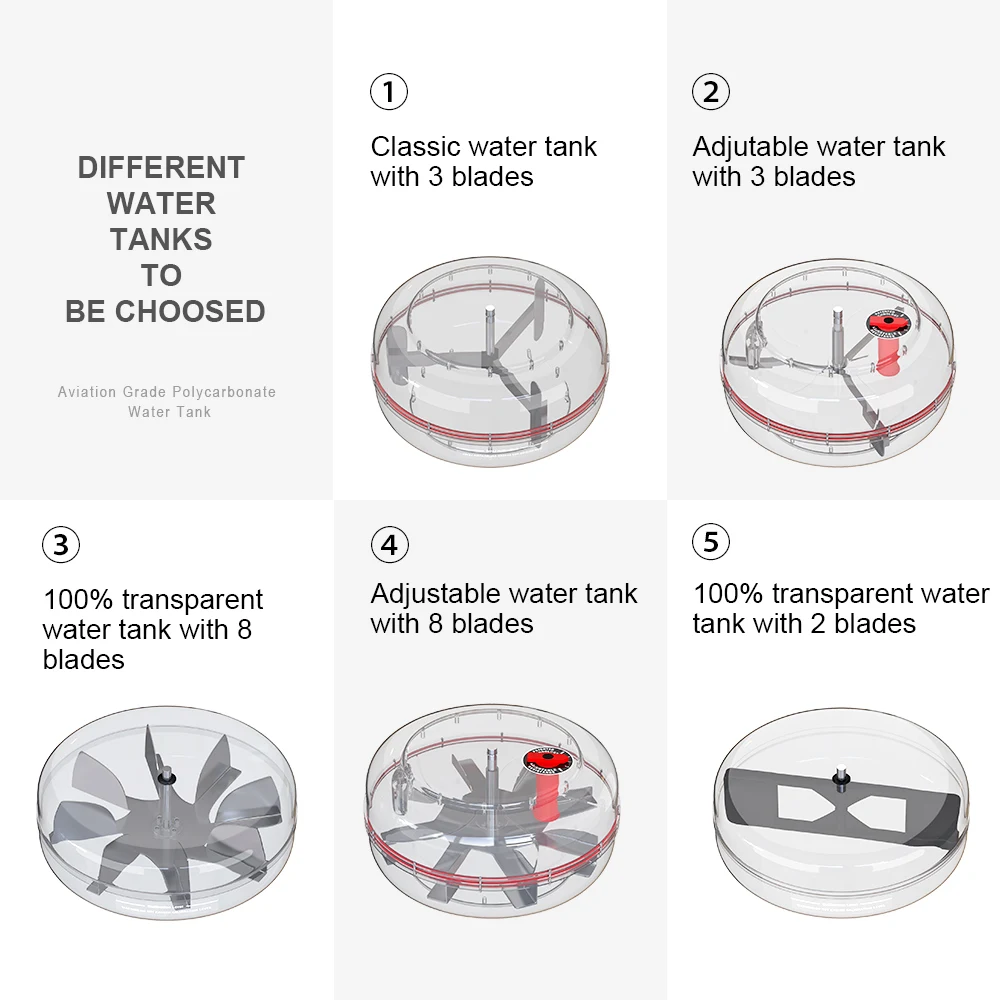 DIFFERENT WATER TANKS TO BE CHOOSED

Aviation Grade Polycarbonate Water Tank

1

Classic water tank with 3 blades

2

Adjutable water tank with 3 blades

3

100% transparent water tank with 8 blades

4

Adjustable water tank with 8 blades

5

100% transparent water tank with 2 blades