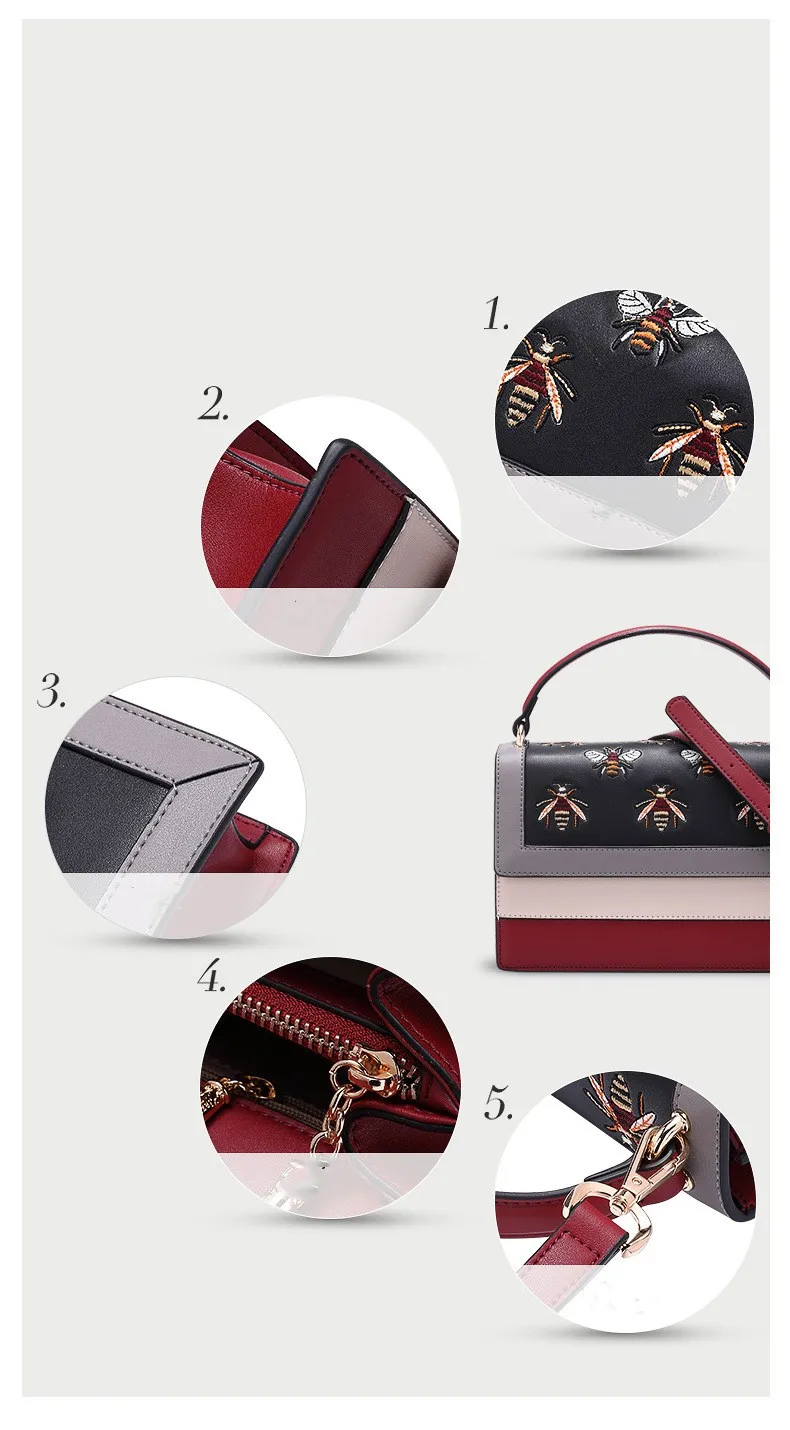 1.

2.

3.

4.

5.