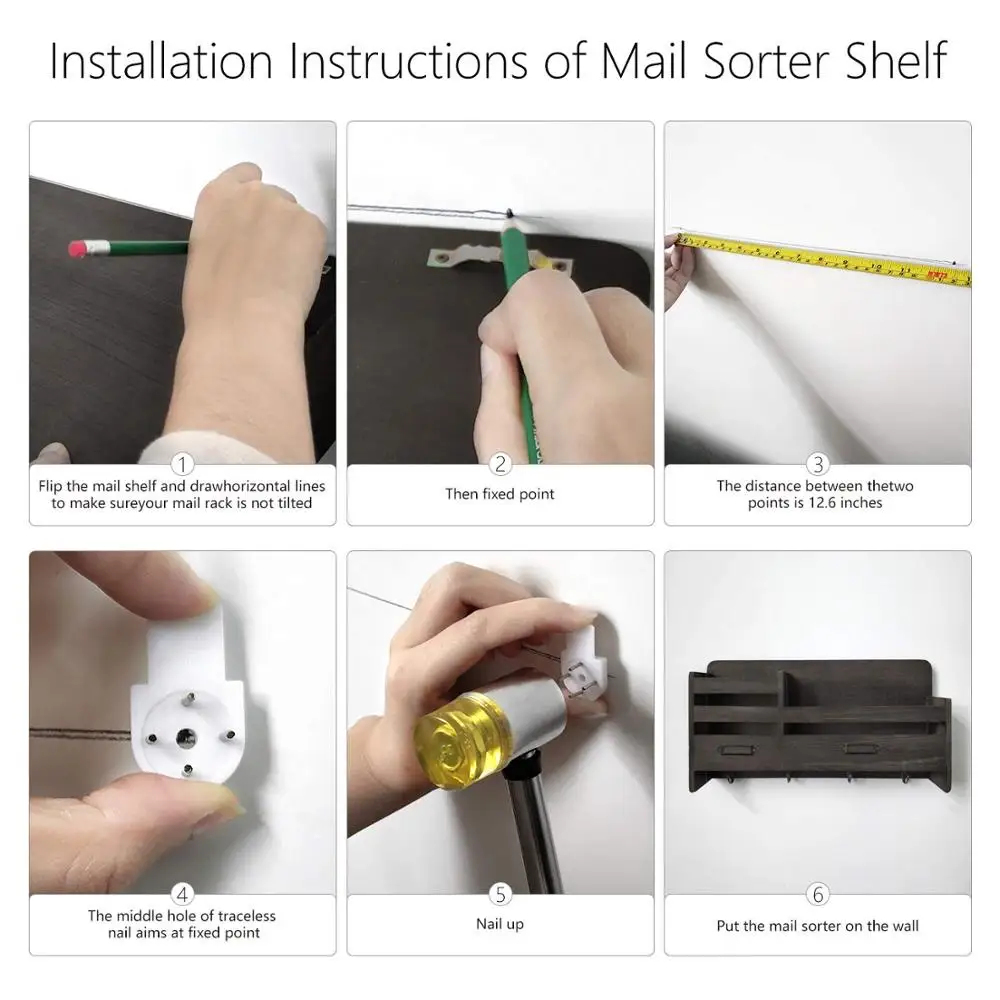 Installation Instructions of Mail Sorter Shelf

1
Flip the mail shelf and drawhorizontal lines to make sureyour mail rack is not tilted

2
Then fixed point

3
The distance between thetwo points is 12.6 inches

4
The middle hole of traceless nail aims at fixed point

5
Nail up

6
Put the mail sorter on the wall