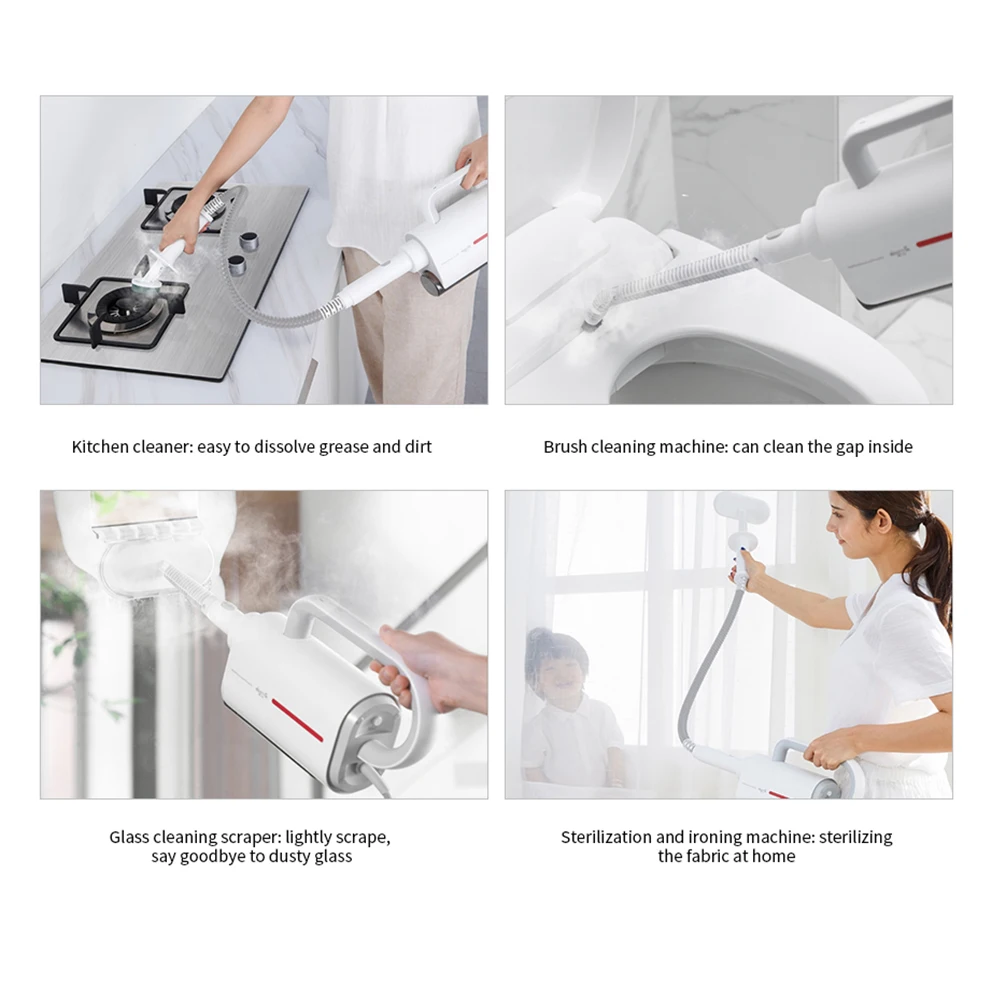 Kitchen cleaner: easy to dissolve grease and dirt

Brush cleaning machine: can clean the gap inside

Glass cleaning scraper: lightly scrape, say goodbye to dusty glass

Sterilization and ironing machine: sterilizing the fabric at home