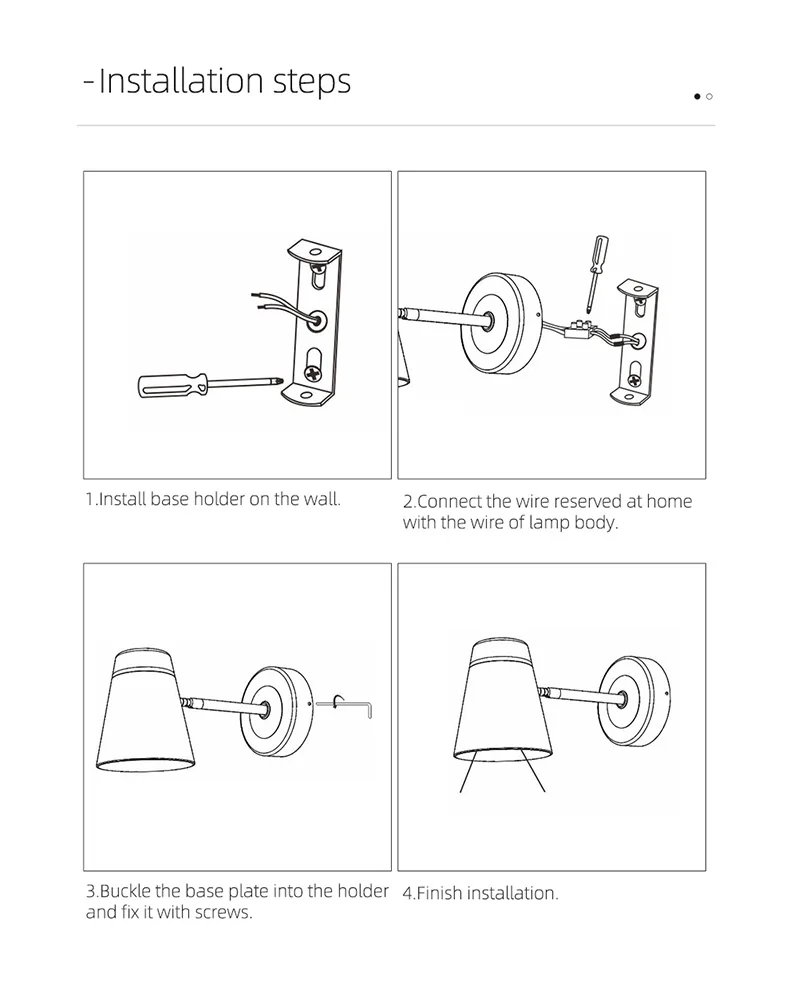 -Installation steps

1.Install base holder on the wall.

2.Connect the wire reserved at home with the wire of lamp body.

3.Buckle the base plate into the holder and fix it with screws.

4.Finish installation.