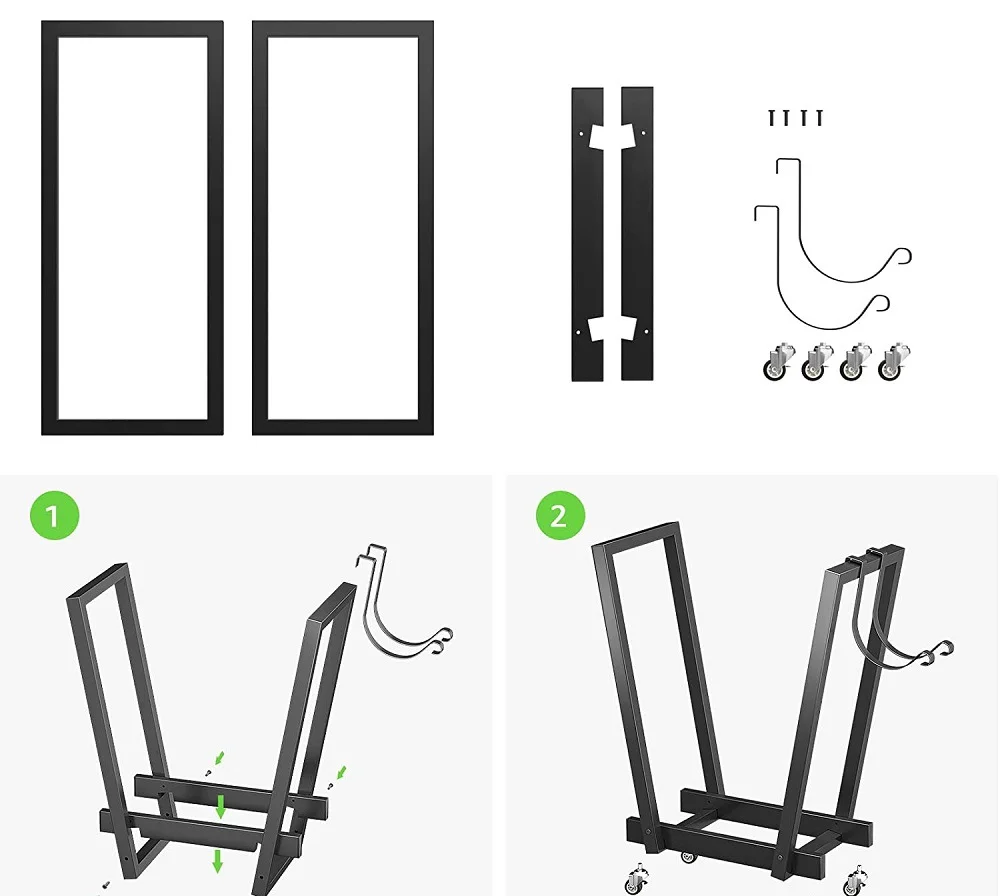 1

2