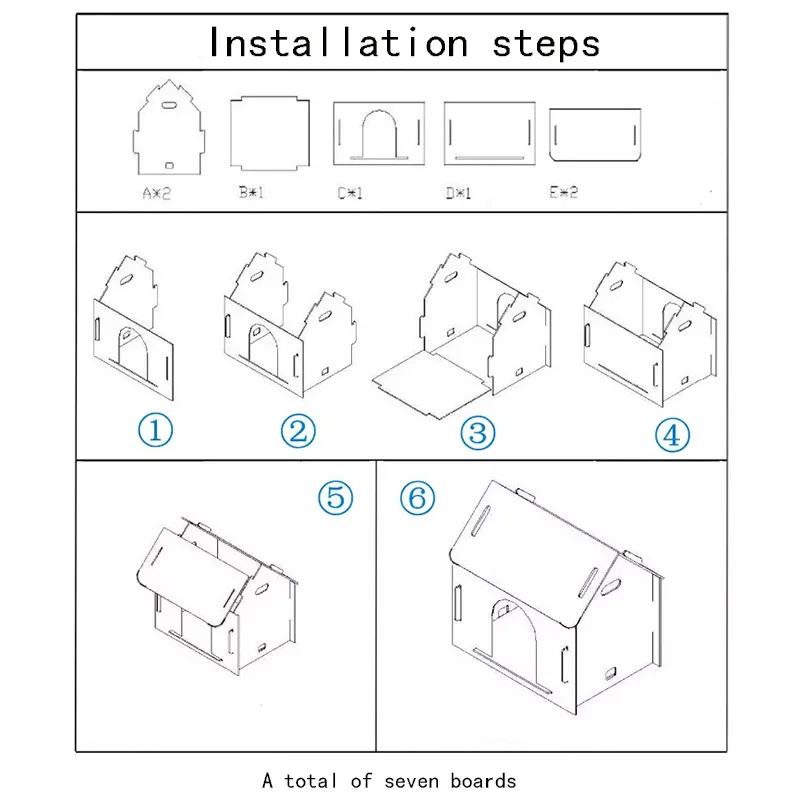 Installation steps

A*2

B*1

C*1

D*1

E*2

①

②

③

④

⑤

⑥

A total of seven boards