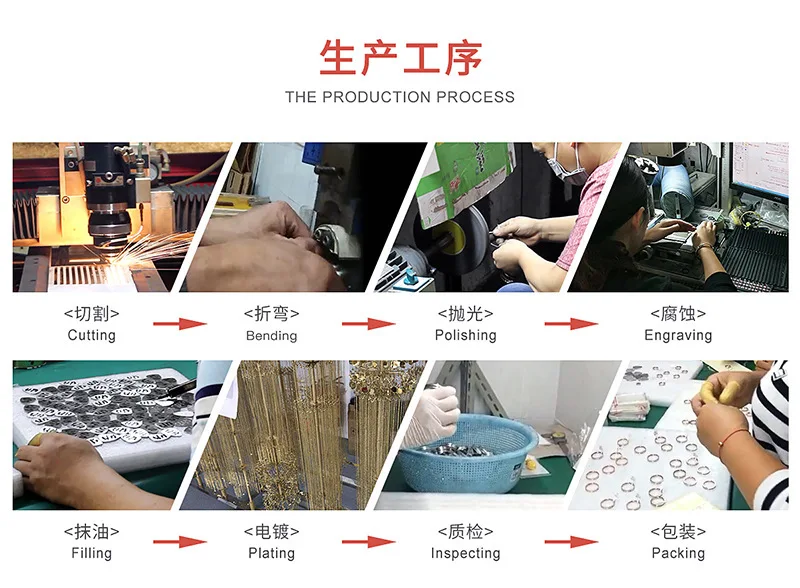 生产工序
THE PRODUCTION PROCESS

<切割>
Cutting

<折弯>
Bending

<抛光>
Polishing

<腐蚀>
Engraving

<抹油>
Filling

<电镀>
Plating

<质检>
Inspecting

<包装>
Packing