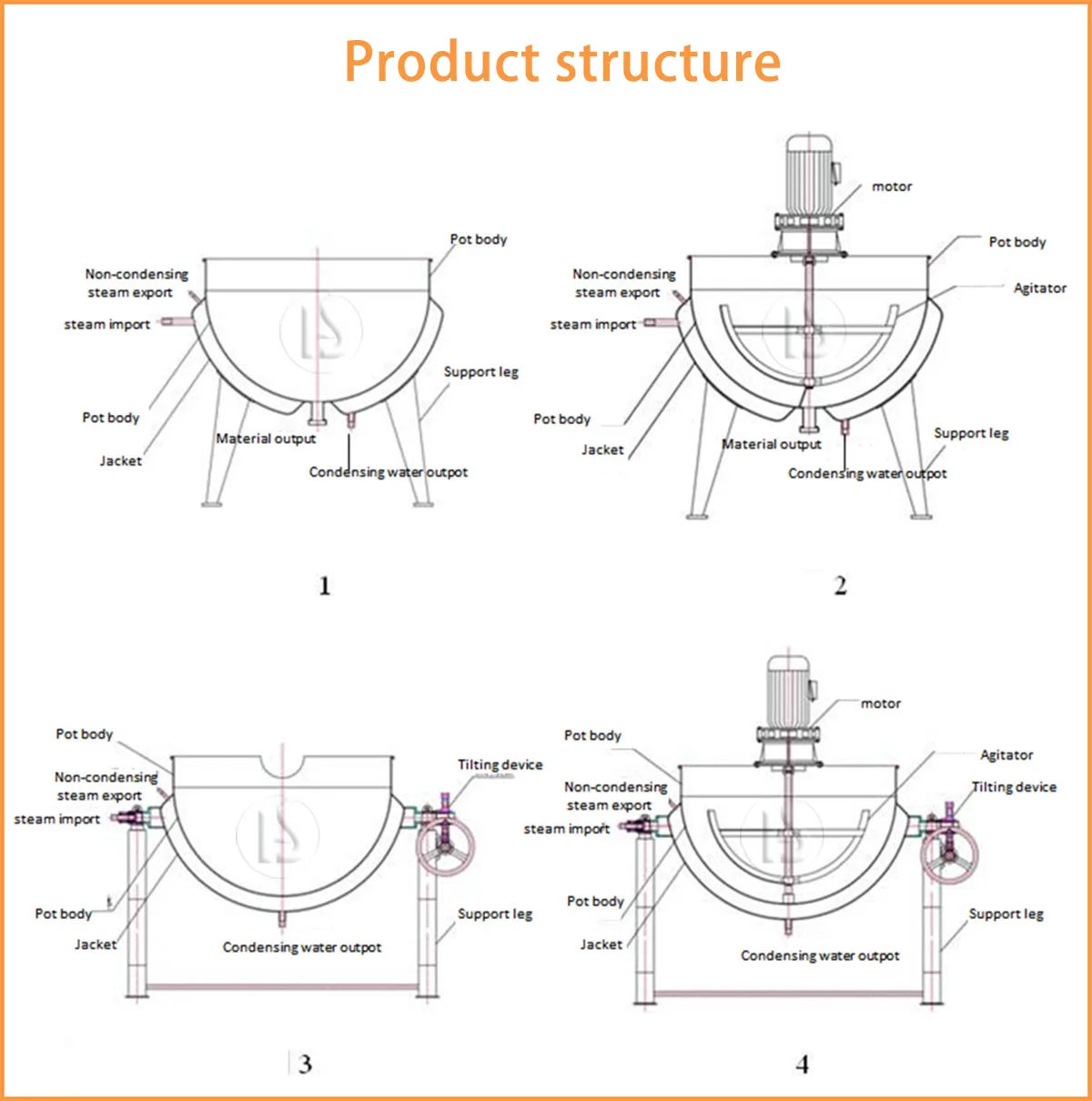 Product structure

Pot body
Non-condensing steam export
steam import
Support leg
Pot body
Material output
Jacket
Condensing water outpot

1

motor
Pot body
Non-condensing steam export
Agitator
steam import
Pot body
Jacket
Material output
Support leg
Condensing water outpot

2

Pot body
Non-condensing steam export
Tilting device
steam import
Pot body
Support leg
Jacket
Condensing water outpot

3

motor
Pot body
Agitator
Non-condensing steam export
Tilting device
steam import
Pot body
Support leg
Jacket
Condensing water outpot

4