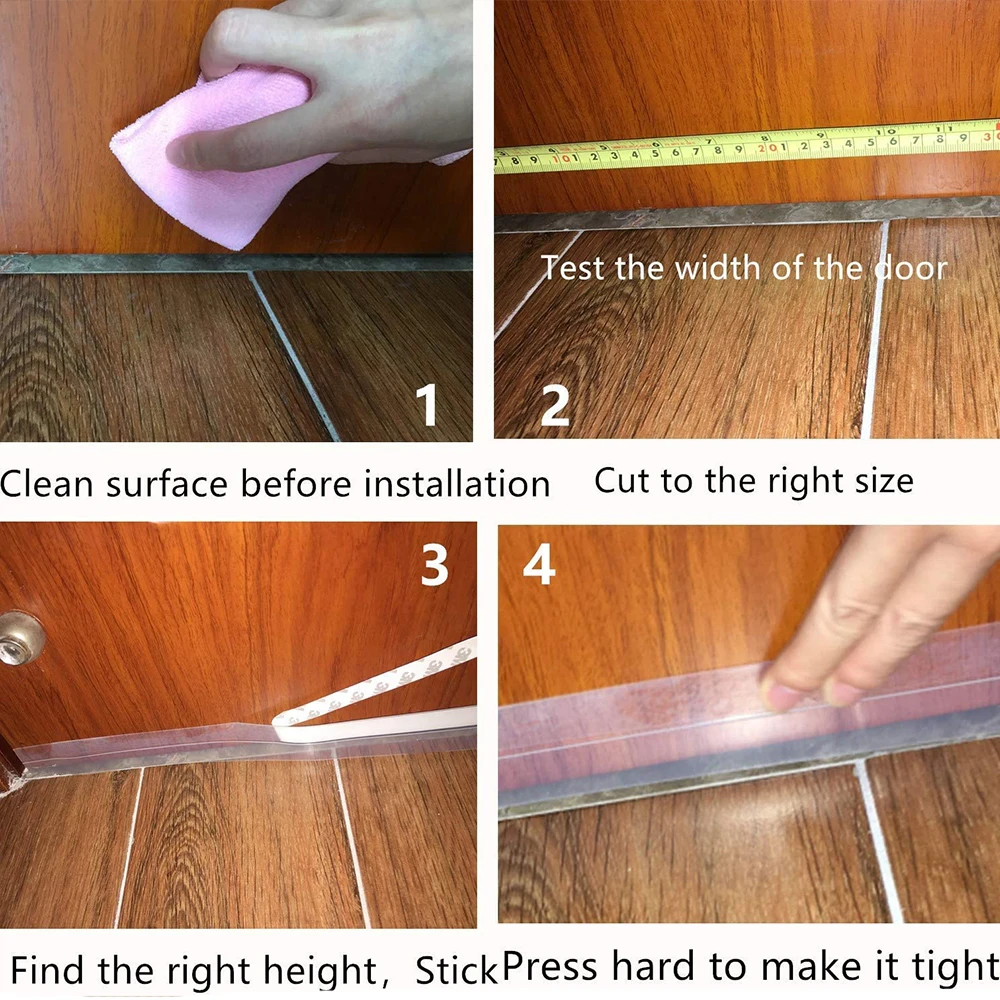 1

Clean surface before installation

Test the width of the door

2

Cut to the right size

3

Find the right height, Stick

4

Press hard to make it tight