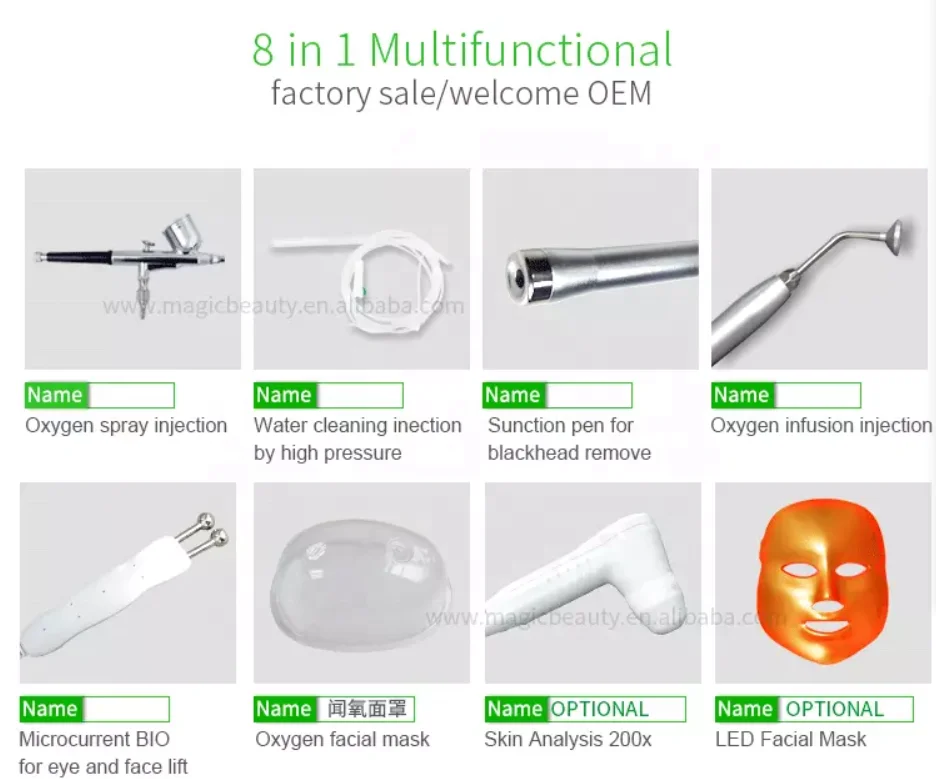 8 in 1 Multifunctional
factory sale/welcome OEM

www.magicbeauty.en.alibaba.com

Name
Oxygen spray injection

Name
Water cleaning inection by high pressure

Name
Sunction pen for blackhead remove

Name
Oxygen infusion injection

www.magicbeauty.en.alibaba.com

Name
Microcurrent BIO for eye and face lift

Name 闻氧面罩
Oxygen facial mask

Name OPTIONAL
Skin Analysis 200x

Name OPTIONAL
LED Facial Mask