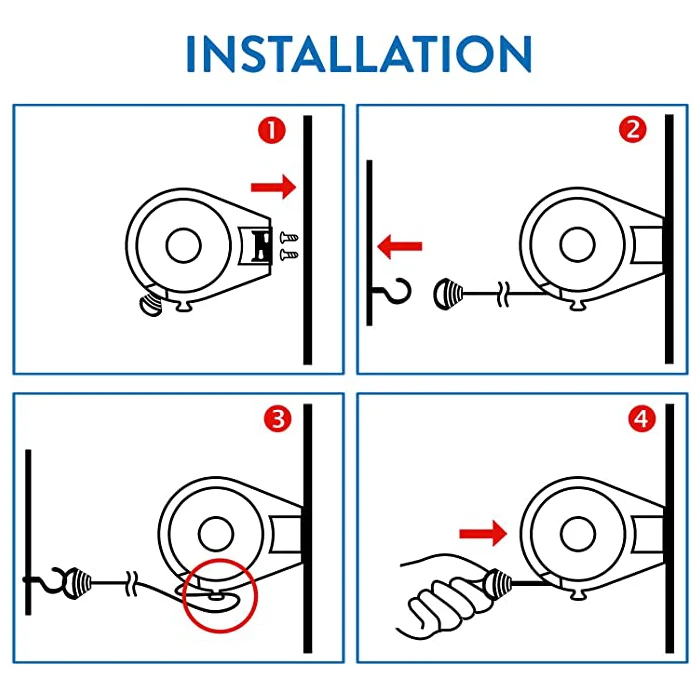 INSTALLATION

1

2

3

4