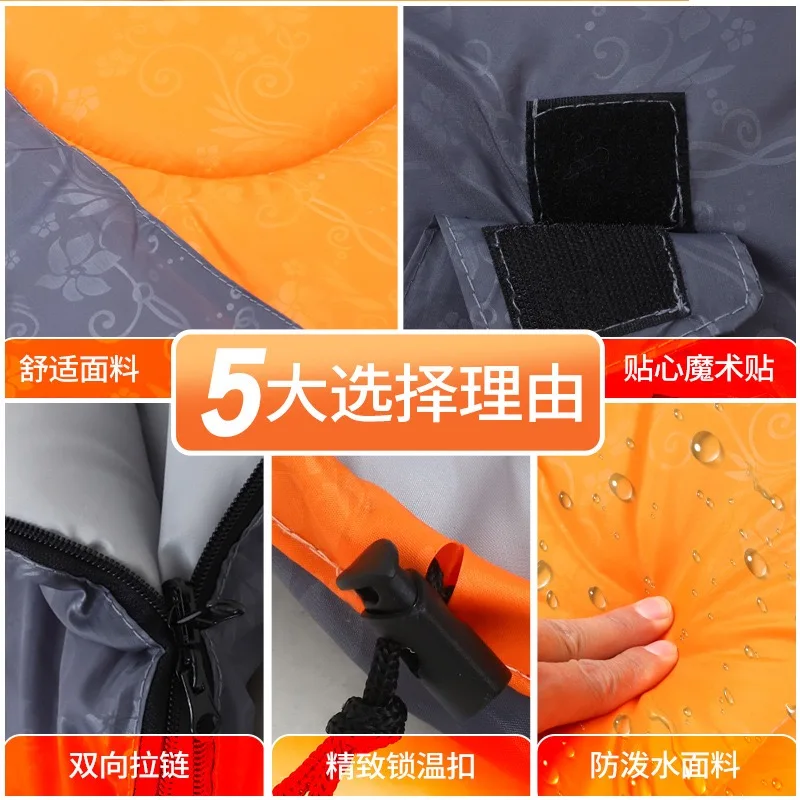 舒适面料

5大选择理由

贴心魔术贴

双向拉链

精致锁温扣

防泼水面料