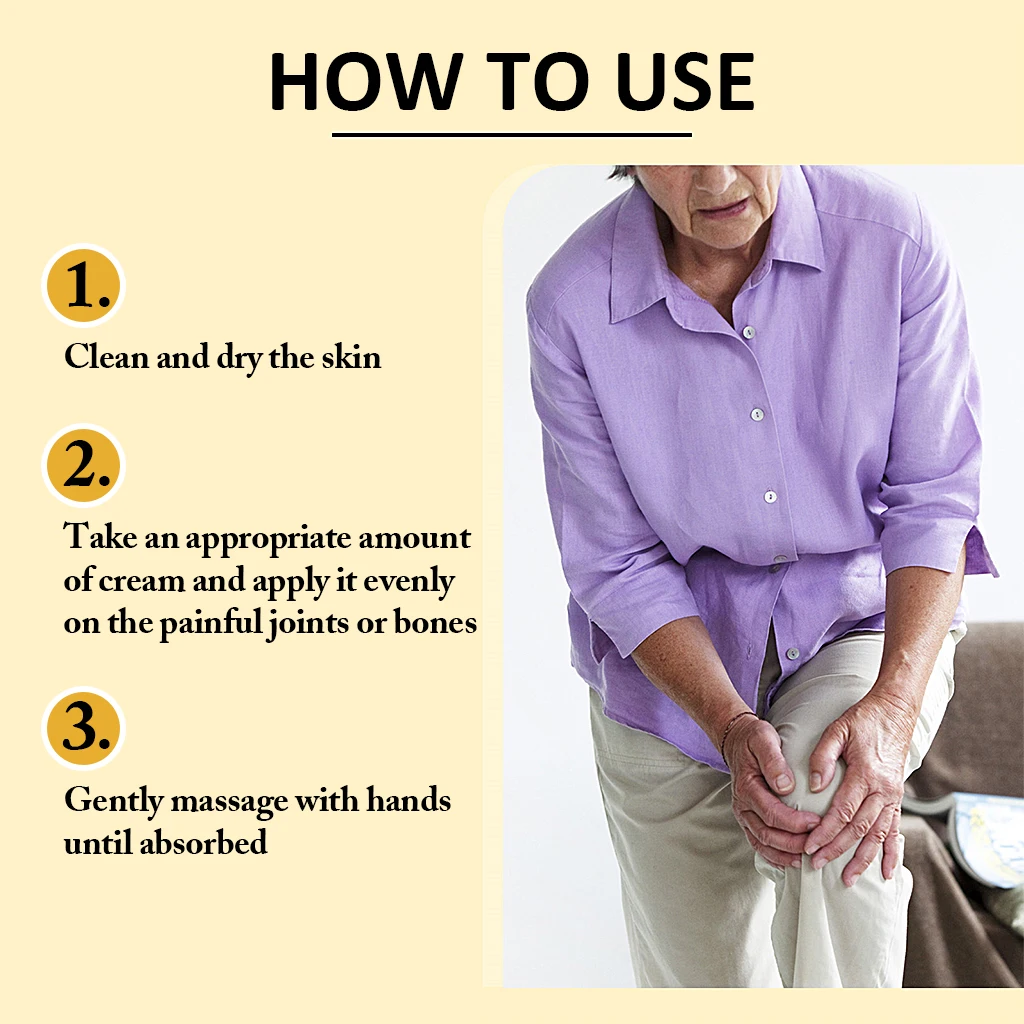 HOW TO USE

1.

Clean and dry the skin

2.

Take an appropriate amount of cream and apply it evenly on the painful joints or bones

3.

Gently massage with hands until absorbed