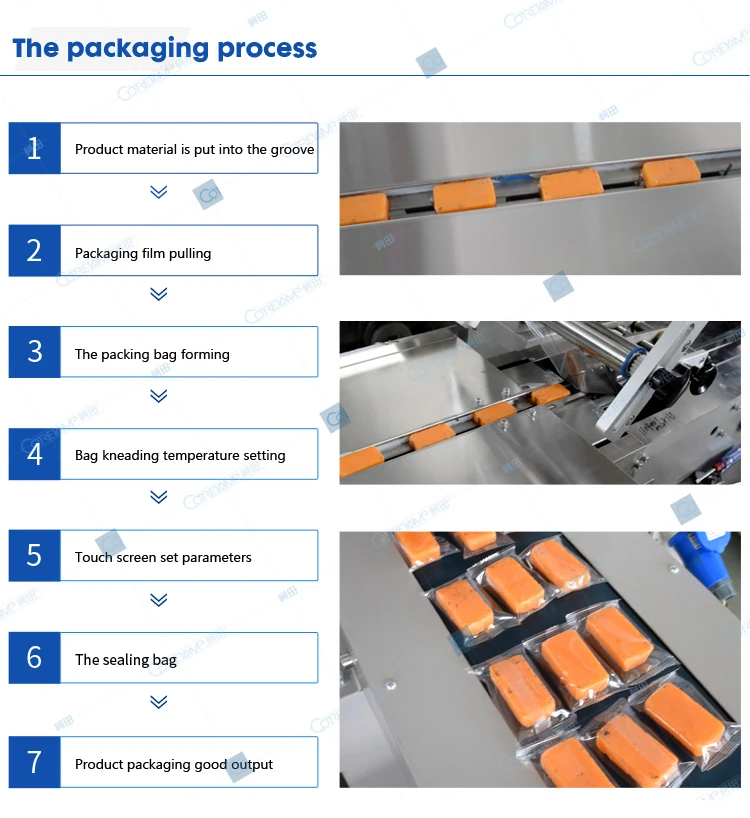 The packaging process

1 Product material is put into the groove

2 Packaging film pulling

3 The packing bag forming

4 Bag kneading temperature setting

5 Touch screen set parameters

6 The sealing bag

7 Product packaging good output