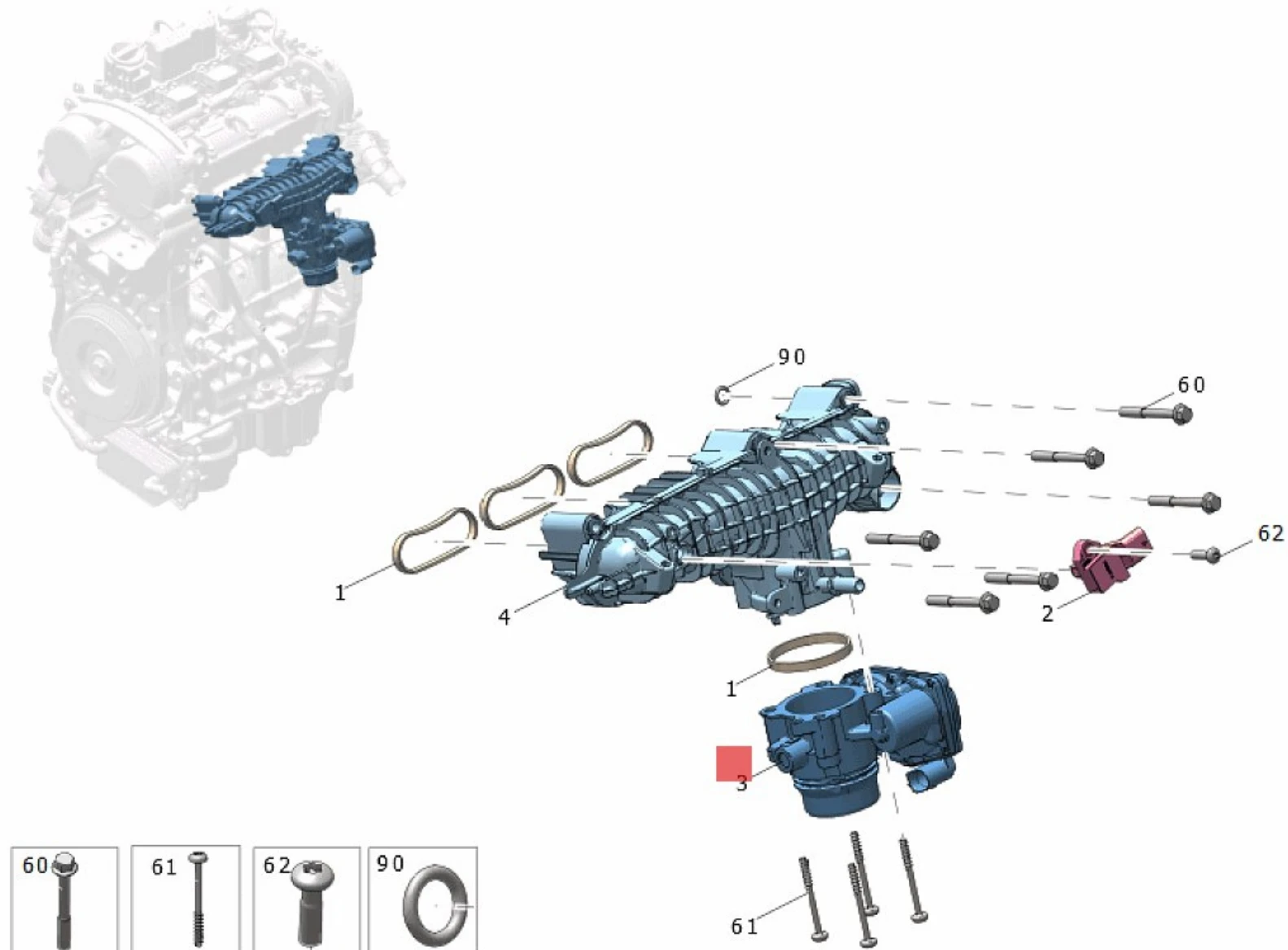 90
60
62
1
4
2
1
3
61
60
61
62
90