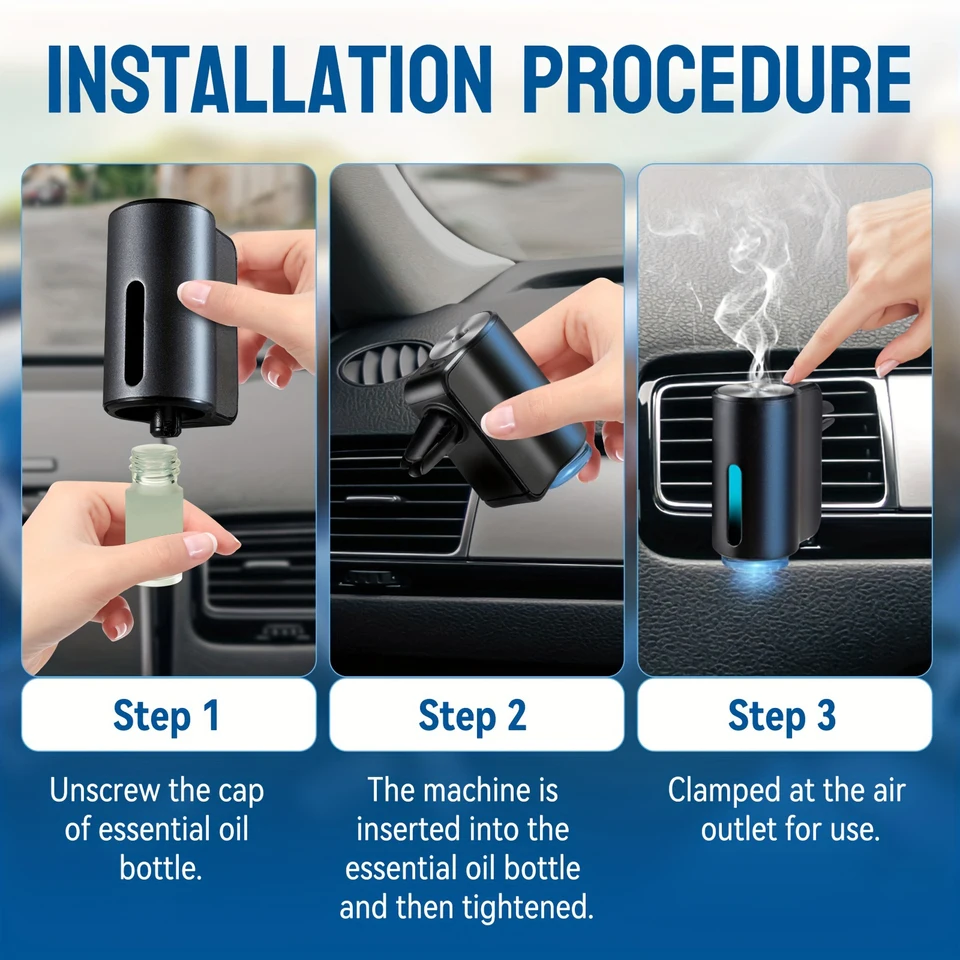 INSTALLATION PROCEDURE

Step 1

Unscrew the cap of essential oil bottle.

Step 2

The machine is inserted into the essential oil bottle and then tightened.

Step 3

Clamped at the air outlet for use.