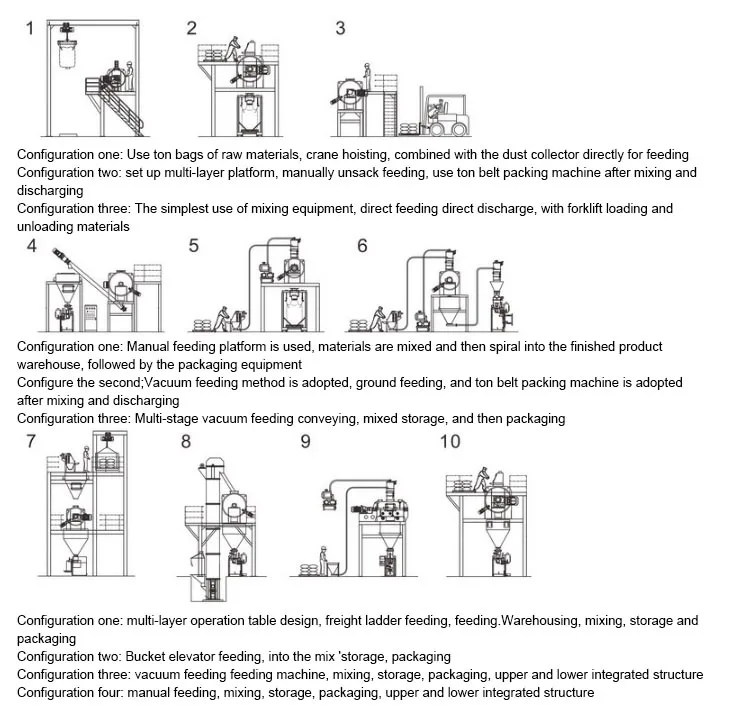 1 2 3

Configuration one: Use ton bags of raw materials, crane hoisting, combined with the dust collector directly for feeding
Configuration two: set up multi-layer platform, manually unsack feeding, use ton belt packing machine after mixing and discharging
Configuration three: The simplest use of mixing equipment, direct feeding direct discharge, with forklift loading and unloading materials

4 5 6

Configuration one: Manual feeding platform is used, materials are mixed and then spiral into the finished product warehouse, followed by the packaging equipment
Configure the second;Vacuum feeding method is adopted, ground feeding, and ton belt packing machine is adopted after mixing and discharging
Configuration three: Multi-stage vacuum feeding conveying, mixed storage, and then packaging

7 8 9 10

Configuration one: multi-layer operation table design, freight ladder feeding, feeding.Warehousing, mixing, storage and packaging
Configuration two: Bucket elevator feeding, into the mix 'storage, packaging
Configuration three: vacuum feeding feeding machine, mixing, storage, packaging, upper and lower integrated structure
Configuration four: manual feeding, mixing, storage, packaging, upper and lower integrated structure