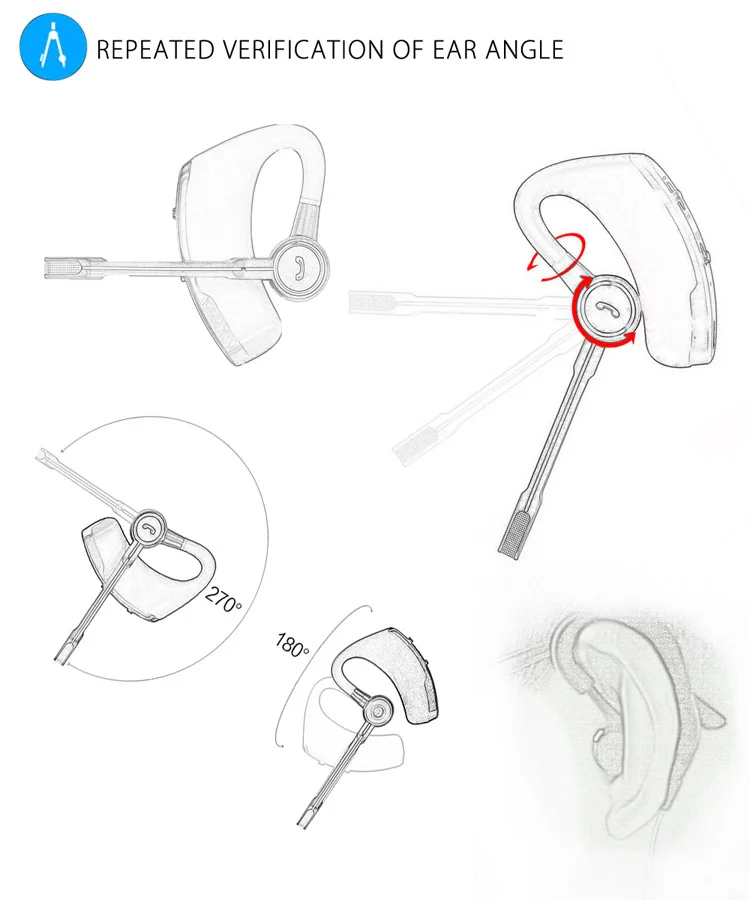 REPEATED VERIFICATION OF EAR ANGLE

270°

180°