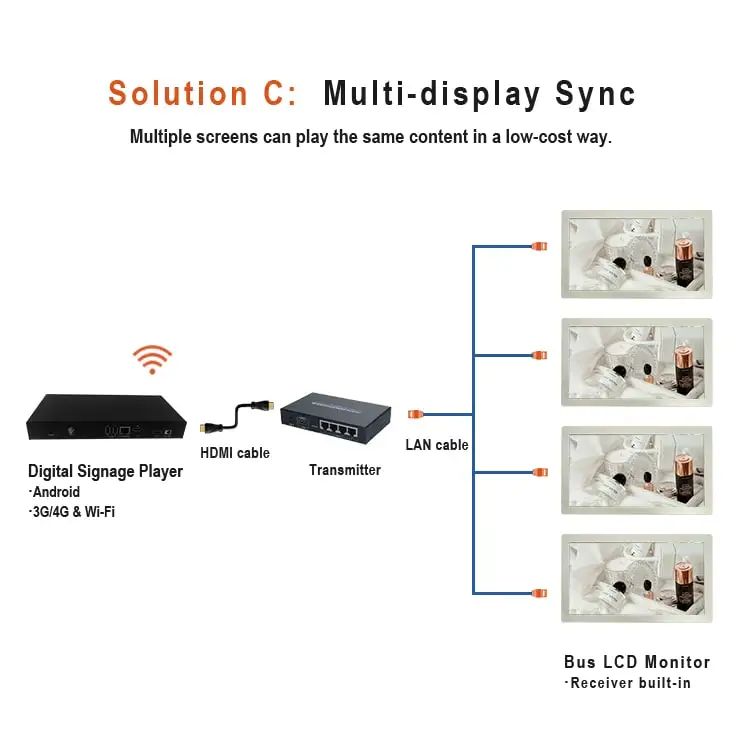 Solution C: Multi-display Sync

Multiple screens can play the same content in a low-cost way.

Digital Signage Player
·Android
·3G/4G & Wi-Fi

HDMI cable

Transmitter

LAN cable

Bus LCD Monitor
·Receiver built-in