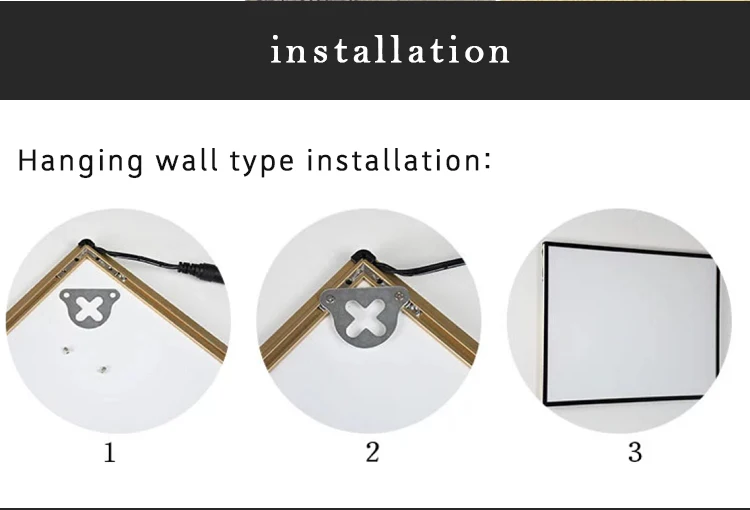 installation

Hanging wall type installation:

1

2

3