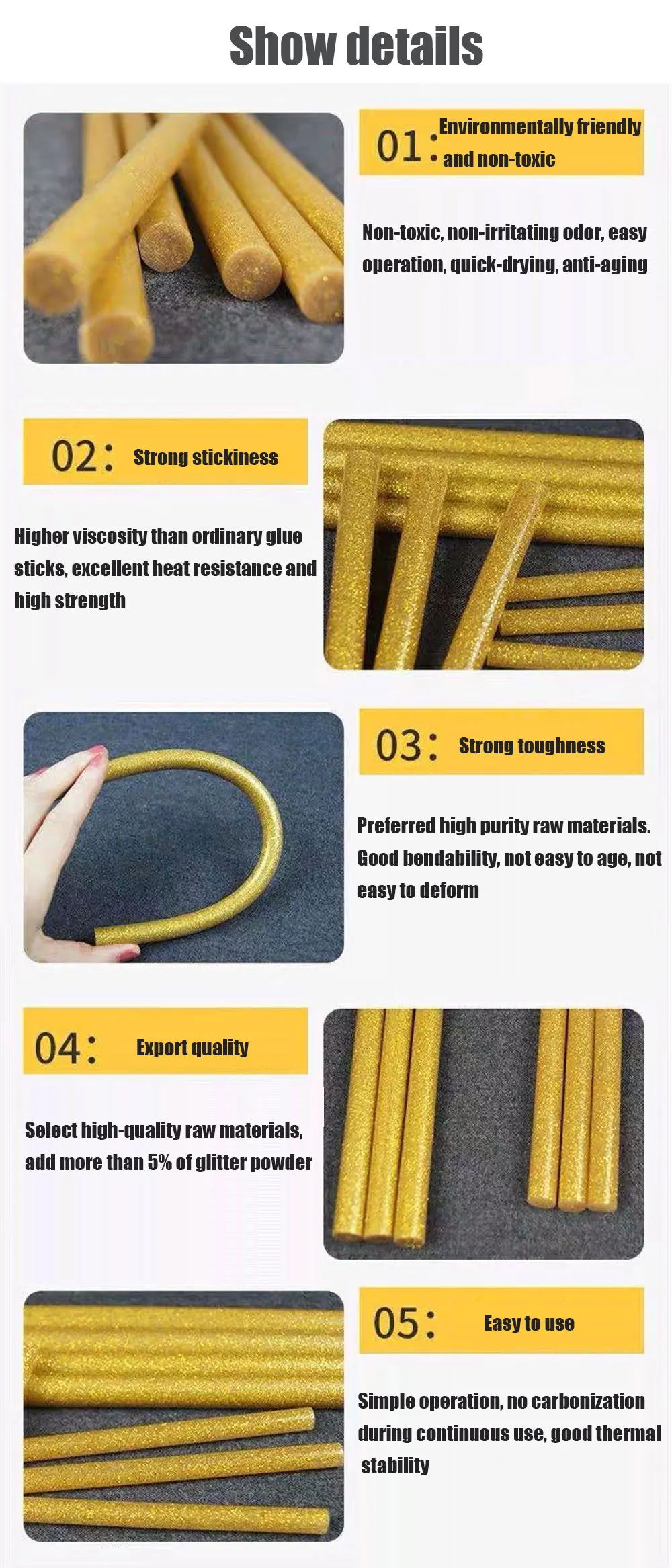 Show details

01: Environmentally friendly and non-toxic

Non-toxic, non-irritating odor, easy operation, quick-drying, anti-aging

02: Strong stickiness

Higher viscosity than ordinary glue sticks, excellent heat resistance and high strength

03: Strong toughness

Preferred high purity raw materials. Good bendability, not easy to age, not easy to deform

04: Export quality

Select high-quality raw materials, add more than 5% of glitter powder

05: Easy to use

Simple operation, no carbonization during continuous use, good thermal stability