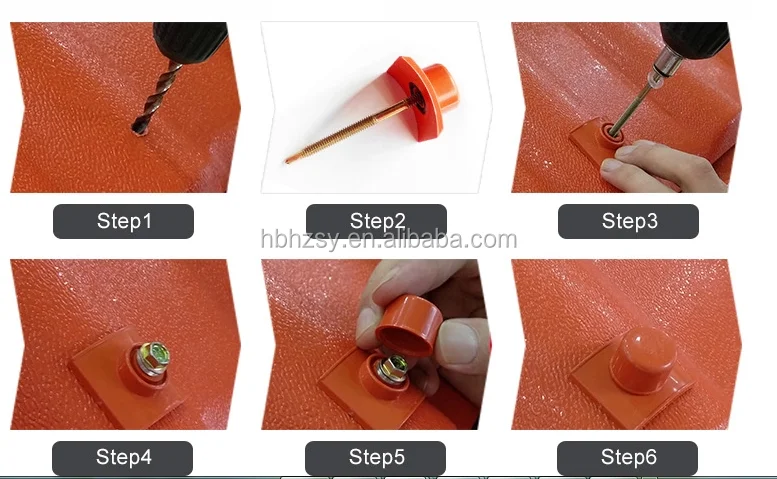 Step1

Step2

Step3

hbhzsy.en.alibaba.com

Step4

Step5

Step6